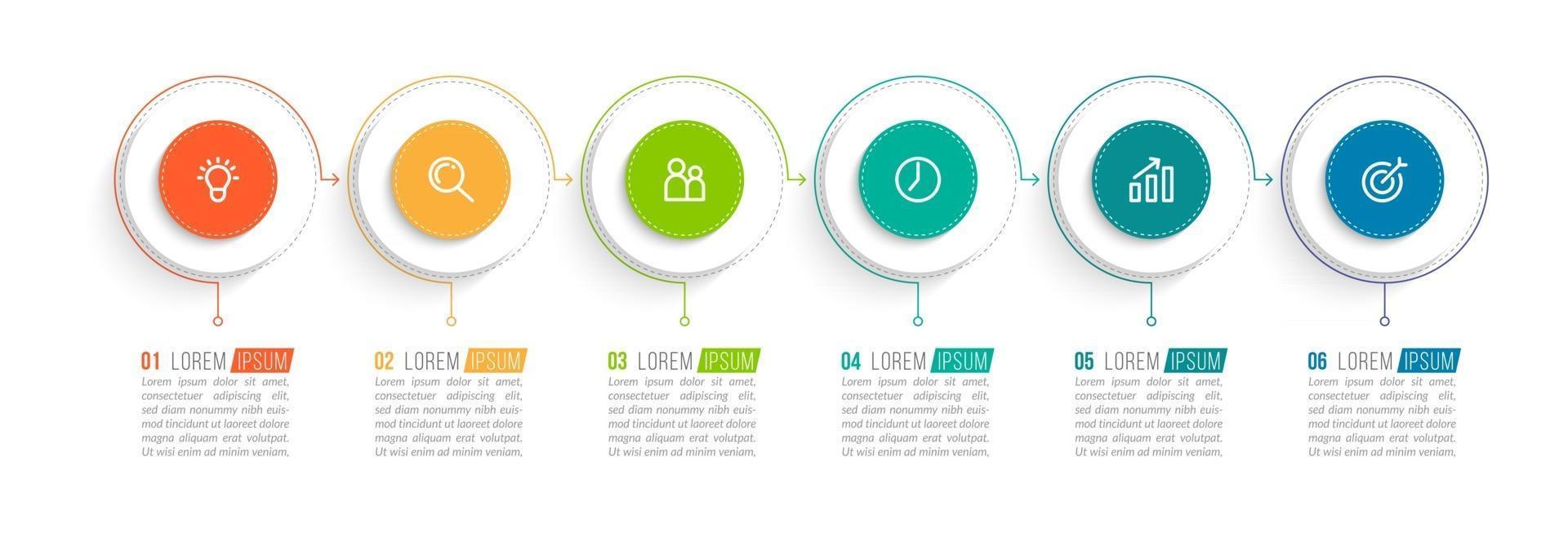 01 LOREM IPSUM
Lorem ipsum dolor sit amet, consectetuer adipiscing elit, sed diam nonummy nibh euismod tincidunt ut laoreet dolore magna aliquam erat volutpat. Ut wisi enim ad minim veniam,

02 LOREM IPSUM
Lorem ipsum dolor sit amet, consectetuer adipiscing elit, sed diam nonummy nibh euismod tincidunt ut laoreet dolore magna aliquam erat volutpat. Ut wisi enim ad minim veniam,

03 LOREM IPSUM
Lorem ipsum dolor sit amet, consectetuer adipiscing elit, sed diam nonummy nibh euismod tincidunt ut laoreet dolore magna aliquam erat volutpat. Ut wisi enim ad minim veniam,

04 LOREM IPSUM
Lorem ipsum dolor sit amet, consectetuer adipiscing elit, sed diam nonummy nibh euismod tincidunt ut laoreet dolore magna aliquam erat volutpat. Ut wisi enim ad minim veniam,

05 LOREM IPSUM
Lorem ipsum dolor sit amet, consectetuer adipiscing elit, sed diam nonummy nibh euismod tincidunt ut laoreet dolore magna aliquam erat volutpat. Ut wisi enim ad minim veniam,

06 LOREM IPSUM
Lorem ipsum dolor sit amet, consectetuer adipiscing elit, sed diam nonummy nibh euismod tincidunt ut laoreet dolore magna aliquam erat volutpat. Ut wisi enim ad minim veniam,