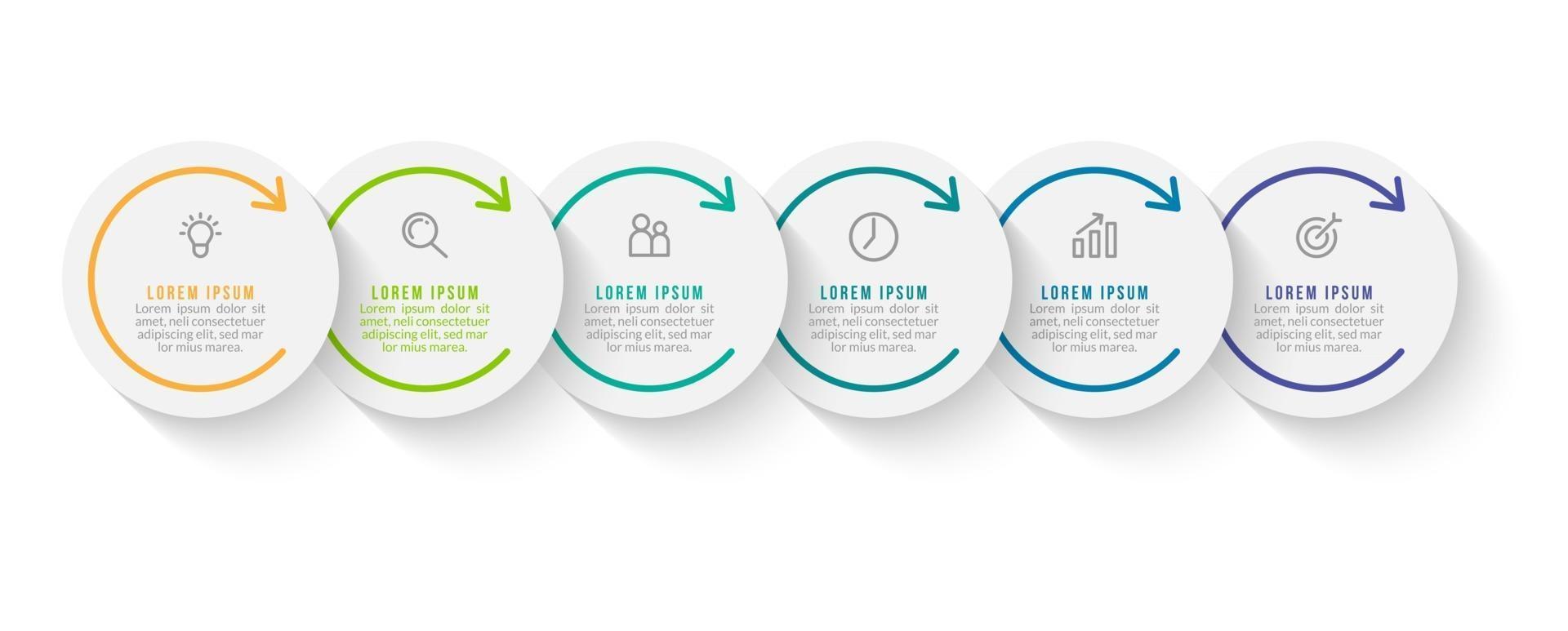 LOREM IPSUM
Lorem ipsum dolor sit amet, neli consectetuer adipiscing elit, sed mar lor mius marea.

LOREM IPSUM
Lorem ipsum dolor sit amet, neli consectetuer adipiscing elit, sed mar lor mius marea.

LOREM IPSUM
Lorem ipsum dolor sit amet, neli consectetuer adipiscing elit, sed mar lor mius marea.

LOREM IPSUM
Lorem ipsum dolor sit amet, neli consectetuer adipiscing elit, sed mar lor mius marea.

LOREM IPSUM
Lorem ipsum dolor sit amet, neli consectetuer adipiscing elit, sed mar lor mius marea.

LOREM IPSUM
Lorem ipsum dolor sit amet, neli consectetuer adipiscing elit, sed mar lor mius marea.