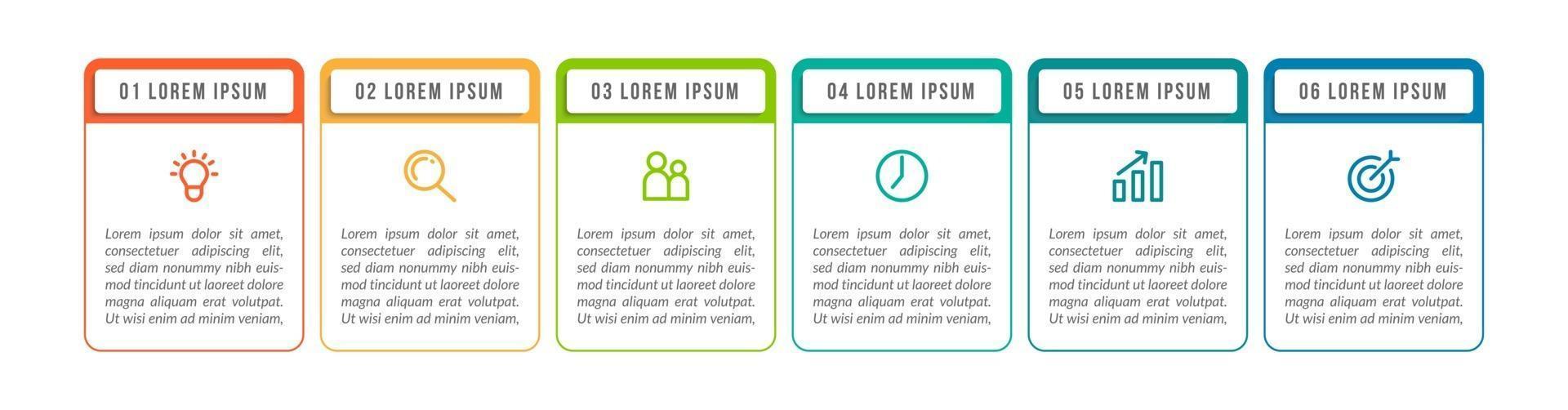 01 LOREM IPSUM

Lorem ipsum dolor sit amet, consectetuer adipiscing elit, sed diam nonummy nibh euismod tincidunt ut laoreet dolore magna aliquam erat volutpat. Ut wisi enim ad minim veniam,

02 LOREM IPSUM

Lorem ipsum dolor sit amet, consectetuer adipiscing elit, sed diam nonummy nibh euismod tincidunt ut laoreet dolore magna aliquam erat volutpat. Ut wisi enim ad minim veniam,

03 LOREM IPSUM

Lorem ipsum dolor sit amet, consectetuer adipiscing elit, sed diam nonummy nibh euismod tincidunt ut laoreet dolore magna aliquam erat volutpat. Ut wisi enim ad minim veniam,

04 LOREM IPSUM

Lorem ipsum dolor sit amet, consectetuer adipiscing elit, sed diam nonummy nibh euismod tincidunt ut laoreet dolore magna aliquam erat volutpat. Ut wisi enim ad minim veniam,

05 LOREM IPSUM

Lorem ipsum dolor sit amet, consectetuer adipiscing elit, sed diam nonummy nibh euismod tincidunt ut laoreet dolore magna aliquam erat volutpat. Ut wisi enim ad minim veniam,

06 LOREM IPSUM

Lorem ipsum dolor sit amet, consectetuer adipiscing elit, sed diam nonummy nibh euismod tincidunt ut laoreet dolore magna aliquam erat volutpat. Ut wisi enim ad minim veniam,