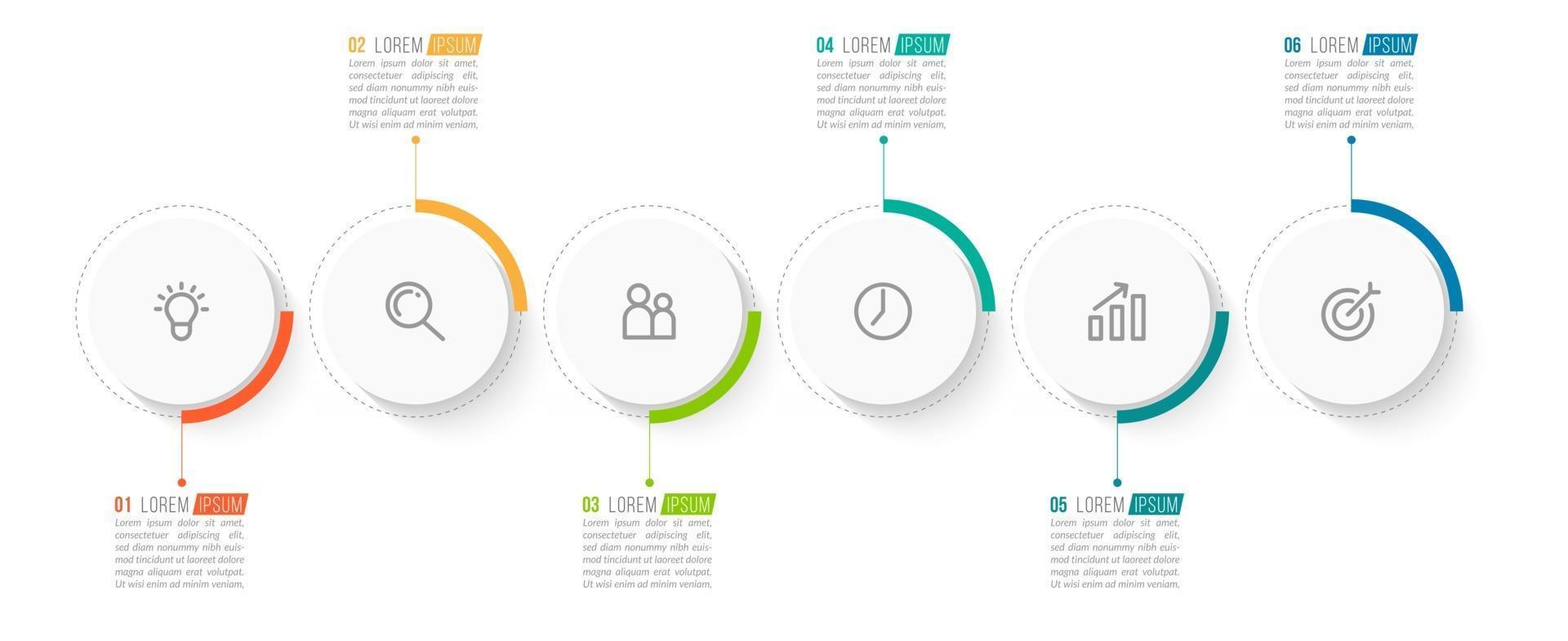 02 LOREM IPSUM
Lorem ipsum dolor sit amet, consectetuer adipiscing elit, sed diam nonummy nibh euismod tincidunt ut laoreet dolore magna aliquam erat volutpat. Ut wisi enim ad minim veniam,

04 LOREM IPSUM
Lorem ipsum dolor sit amet, consectetuer adipiscing elit, sed diam nonummy nibh euismod tincidunt ut laoreet dolore magna aliquam erat volutpat. Ut wisi enim ad minim veniam,

06 LOREM IPSUM
Lorem ipsum dolor sit amet, consectetuer adipiscing elit, sed diam nonummy nibh euismod tincidunt ut laoreet dolore magna aliquam erat volutpat. Ut wisi enim ad minim veniam,

01 LOREM IPSUM
Lorem ipsum dolor sit amet, consectetuer adipiscing elit, sed diam nonummy nibh euismod tincidunt ut laoreet dolore magna aliquam erat volutpat. Ut wisi enim ad minim veniam,

03 LOREM IPSUM
Lorem ipsum dolor sit amet, consectetuer adipiscing elit, sed diam nonummy nibh euismod tincidunt ut laoreet dolore magna aliquam erat volutpat. Ut wisi enim ad minim veniam,

05 LOREM IPSUM
Lorem ipsum dolor sit amet, consectetuer adipiscing elit, sed diam nonummy nibh euismod tincidunt ut laoreet dolore magna aliquam erat volutpat. Ut wisi enim ad minim veniam,