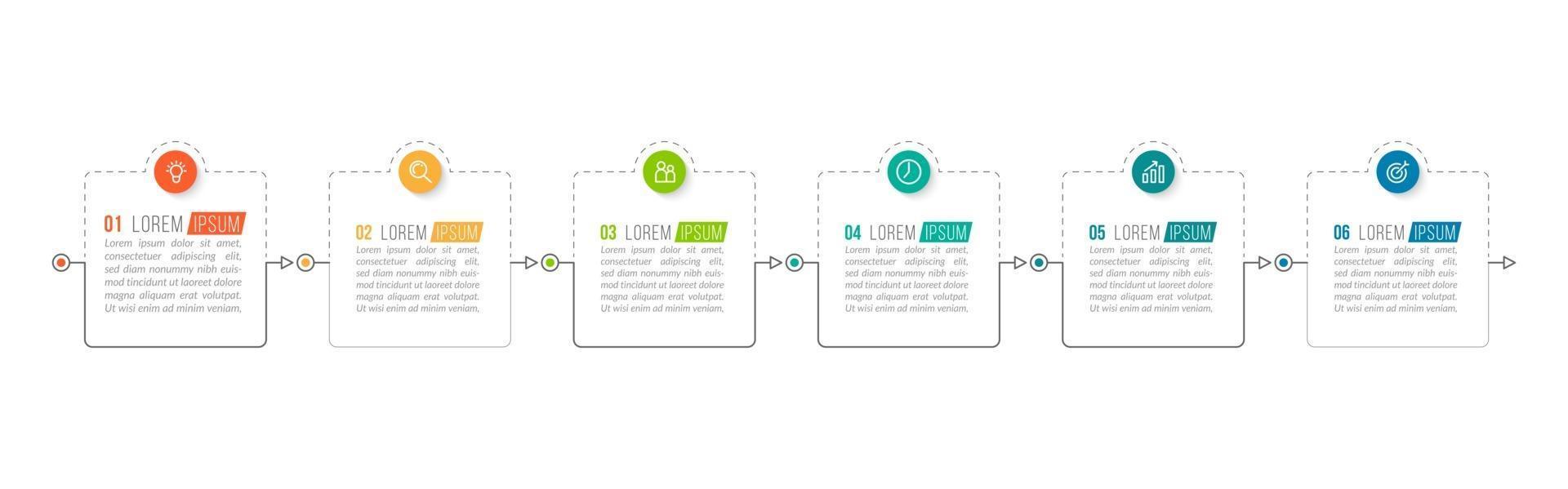 01 LOREM IPSUM
Lorem ipsum dolor sit amet, consectetuer adipiscing elit, sed diam nonummy nibh euismod tincidunt ut laoreet dolore magna aliquam erat volutpat. Ut wisi enim ad minim veniam,

02 LOREM IPSUM
Lorem ipsum dolor sit amet, consectetuer adipiscing elit, sed diam nonummy nibh euismod tincidunt ut laoreet dolore magna aliquam erat volutpat. Ut wisi enim ad minim veniam,

03 LOREM IPSUM
Lorem ipsum dolor sit amet, consectetuer adipiscing elit, sed diam nonummy nibh euismod tincidunt ut laoreet dolore magna aliquam erat volutpat. Ut wisi enim ad minim veniam,

04 LOREM IPSUM
Lorem ipsum dolor sit amet, consectetuer adipiscing elit, sed diam nonummy nibh euismod tincidunt ut laoreet dolore magna aliquam erat volutpat. Ut wisi enim ad minim veniam,

05 LOREM IPSUM
Lorem ipsum dolor sit amet, consectetuer adipiscing elit, sed diam nonummy nibh euismod tincidunt ut laoreet dolore magna aliquam erat volutpat. Ut wisi enim ad minim veniam,

06 LOREM IPSUM
Lorem ipsum dolor sit amet, consectetuer adipiscing elit, sed diam nonummy nibh euismod tincidunt ut laoreet dolore magna aliquam erat volutpat. Ut wisi enim ad minim veniam,