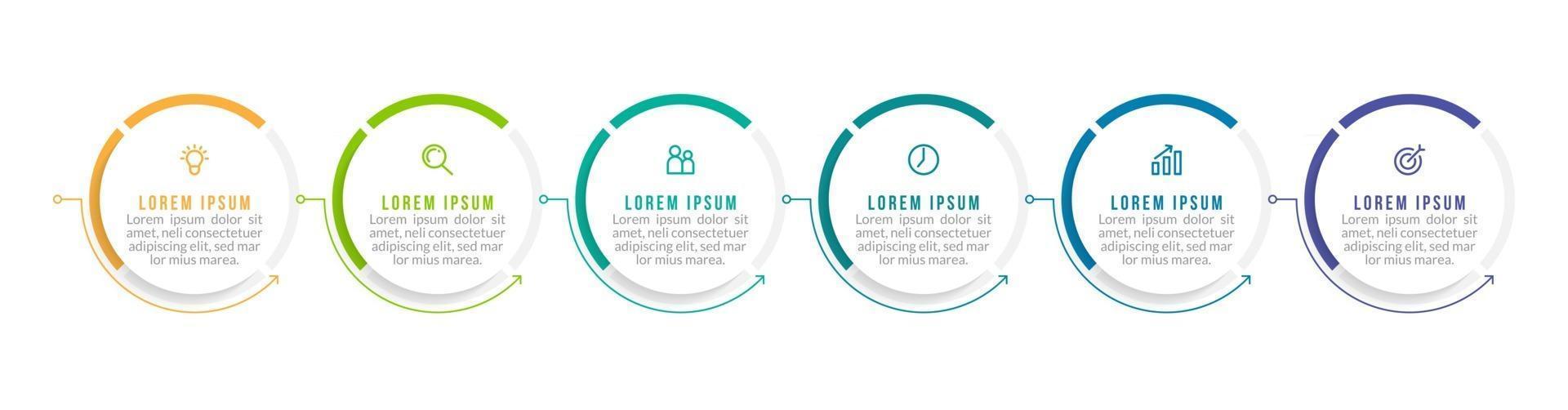 LOREM IPSUM
Lorem ipsum dolor sit amet, neli consectetuer adipiscing elit, sed mar lor mius marea.

LOREM IPSUM
Lorem ipsum dolor sit amet, neli consectetuer adipiscing elit, sed mar lor mius marea.

LOREM IPSUM
Lorem ipsum dolor sit amet, neli consectetuer adipiscing elit, sed mar lor mius marea.

LOREM IPSUM
Lorem ipsum dolor sit amet, neli consectetuer adipiscing elit, sed mar lor mius marea.

LOREM IPSUM
Lorem ipsum dolor sit amet, neli consectetuer adipiscing elit, sed mar lor mius marea.

LOREM IPSUM
Lorem ipsum dolor sit amet, neli consectetuer adipiscing elit, sed mar lor mius marea.