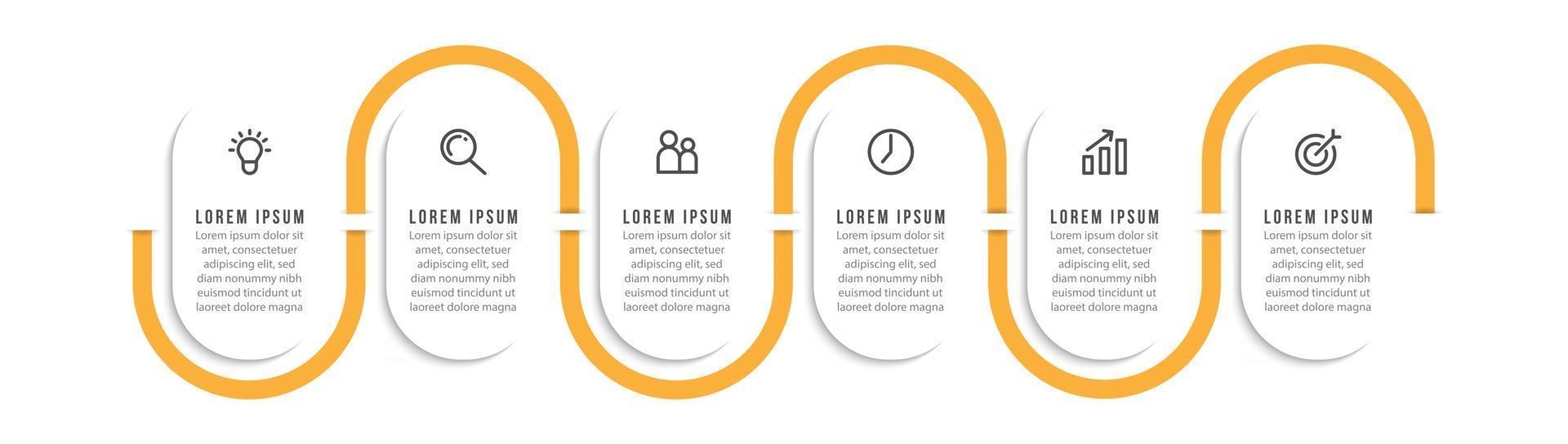 LOREM IPSUM
Lorem ipsum dolor sit amet, consectetuer adipiscing elit, sed diam nonummy nibh euismod tincidunt ut laoreet dolore magna

LOREM IPSUM
Lorem ipsum dolor sit amet, consectetuer adipiscing elit, sed diam nonummy nibh euismod tincidunt ut laoreet dolore magna

LOREM IPSUM
Lorem ipsum dolor sit amet, consectetuer adipiscing elit, sed diam nonummy nibh euismod tincidunt ut laoreet dolore magna

LOREM IPSUM
Lorem ipsum dolor sit amet, consectetuer adipiscing elit, sed diam nonummy nibh euismod tincidunt ut laoreet dolore magna

LOREM IPSUM
Lorem ipsum dolor sit amet, consectetuer adipiscing elit, sed diam nonummy nibh euismod tincidunt ut laoreet dolore magna

LOREM IPSUM
Lorem ipsum dolor sit amet, consectetuer adipiscing elit, sed diam nonummy nibh euismod tincidunt ut laoreet dolore magna