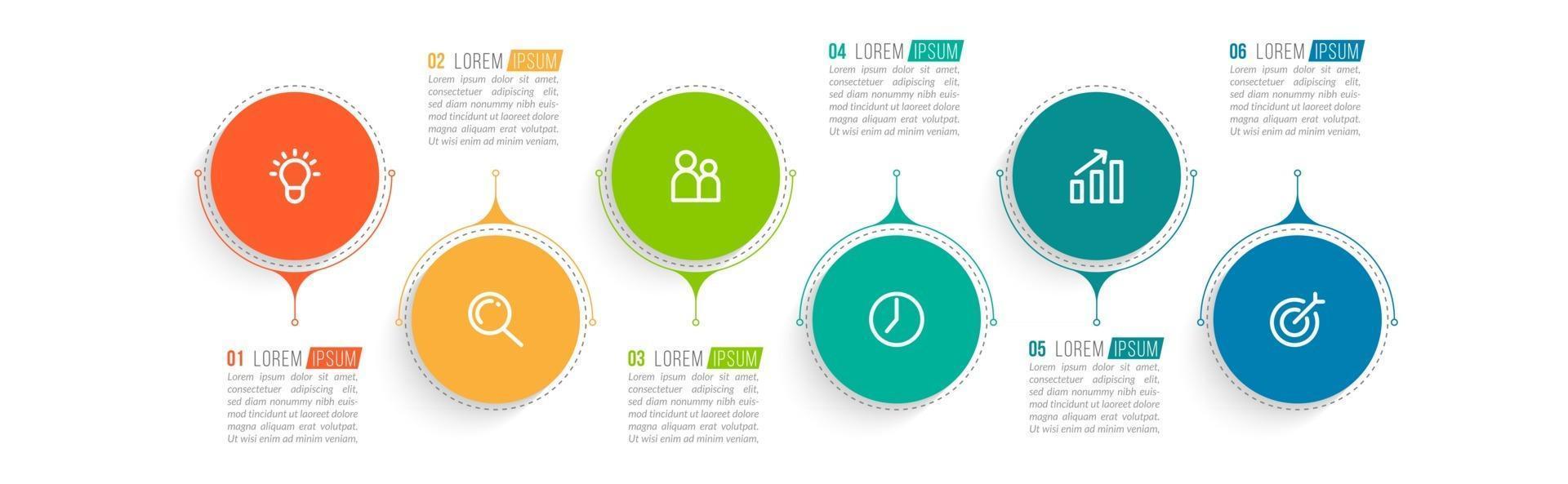 01 LOREM IPSUM
Lorem ipsum dolor sit amet, consectetuer adipiscing elit, sed diam nonummy nibh euismod tincidunt ut laoreet dolore magna aliquam erat volutpat. Ut wisi enim ad minim veniam,

02 LOREM IPSUM
Lorem ipsum dolor sit amet, consectetuer adipiscing elit, sed diam nonummy nibh euismod tincidunt ut laoreet dolore magna aliquam erat volutpat. Ut wisi enim ad minim veniam,

03 LOREM IPSUM
Lorem ipsum dolor sit amet, consectetuer adipiscing elit, sed diam nonummy nibh euismod tincidunt ut laoreet dolore magna aliquam erat volutpat. Ut wisi enim ad minim veniam,

04 LOREM IPSUM
Lorem ipsum dolor sit amet, consectetuer adipiscing elit, sed diam nonummy nibh euismod tincidunt ut laoreet dolore magna aliquam erat volutpat. Ut wisi enim ad minim veniam,

05 LOREM IPSUM
Lorem ipsum dolor sit amet, consectetuer adipiscing elit, sed diam nonummy nibh euismod tincidunt ut laoreet dolore magna aliquam erat volutpat. Ut wisi enim ad minim veniam,

06 LOREM IPSUM
Lorem ipsum dolor sit amet, consectetuer adipiscing elit, sed diam nonummy nibh euismod tincidunt ut laoreet dolore magna aliquam erat volutpat. Ut wisi enim ad minim veniam,