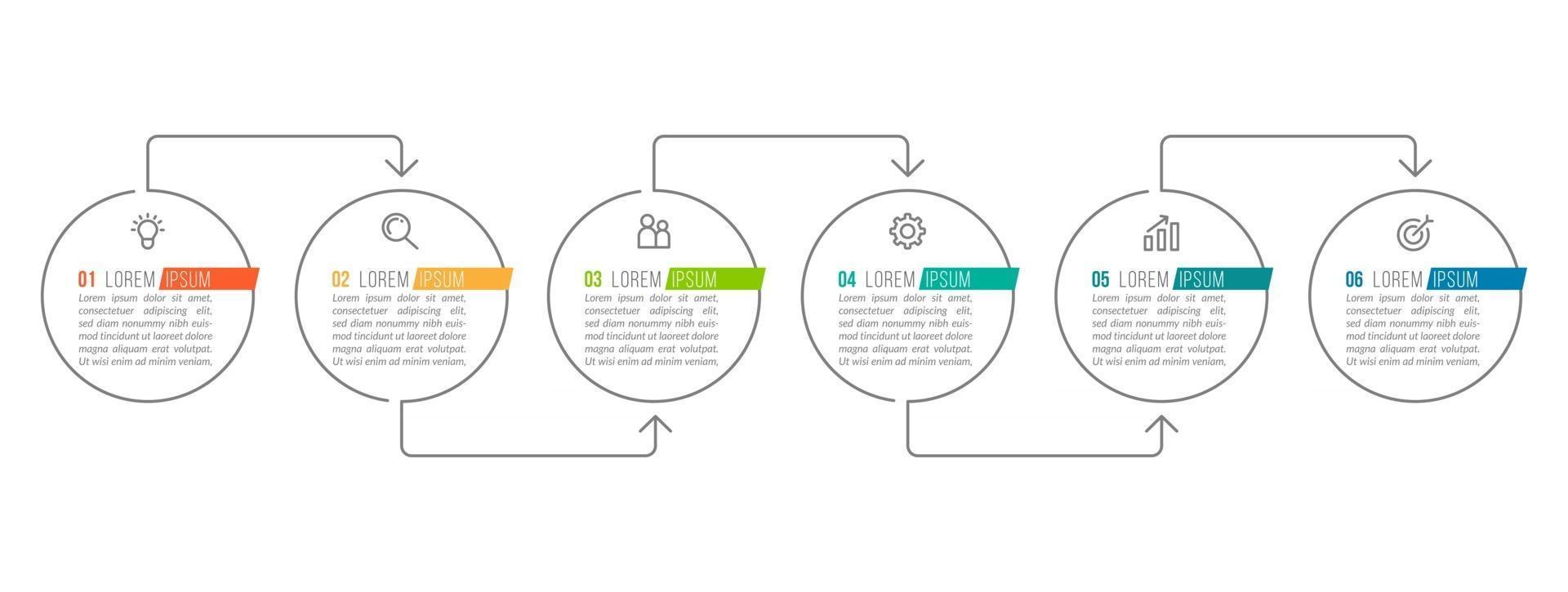 01 LOREM IPSUM
Lorem ipsum dolor sit amet, consectetuer adipiscing elit, sed diam nonummy nibh euismod tincidunt ut laoreet dolore magna aliquam erat volutpat. Ut wisi enim ad minim veniam,

02 LOREM IPSUM
Lorem ipsum dolor sit amet, consectetuer adipiscing elit, sed diam nonummy nibh euismod tincidunt ut laoreet dolore magna aliquam erat volutpat. Ut wisi enim ad minim veniam,

03 LOREM IPSUM
Lorem ipsum dolor sit amet, consectetuer adipiscing elit, sed diam nonummy nibh euismod tincidunt ut laoreet dolore magna aliquam erat volutpat. Ut wisi enim ad minim veniam,

04 LOREM IPSUM
Lorem ipsum dolor sit amet, consectetuer adipiscing elit, sed diam nonummy nibh euismod tincidunt ut laoreet dolore magna aliquam erat volutpat. Ut wisi enim ad minim veniam,

05 LOREM IPSUM
Lorem ipsum dolor sit amet, consectetuer adipiscing elit, sed diam nonummy nibh euismod tincidunt ut laoreet dolore magna aliquam erat volutpat. Ut wisi enim ad minim veniam,

06 LOREM IPSUM
Lorem ipsum dolor sit amet, consectetuer adipiscing elit, sed diam nonummy nibh euismod tincidunt ut laoreet dolore magna aliquam erat volutpat. Ut wisi enim ad minim veniam,