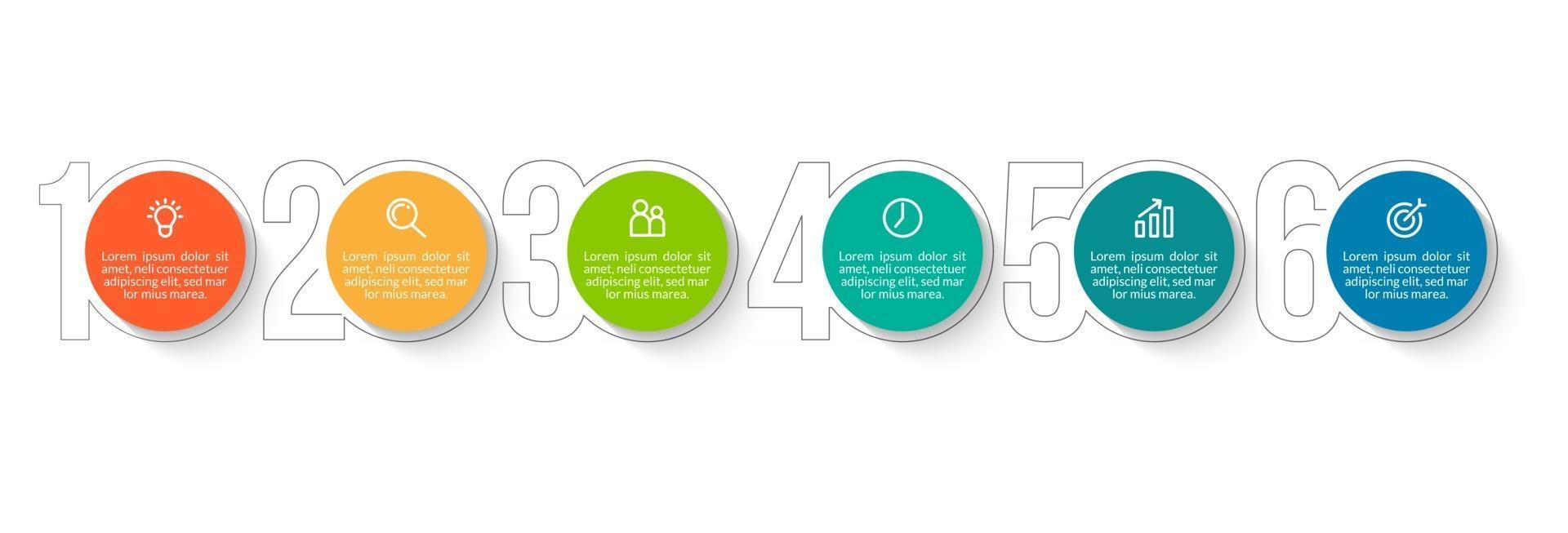 1
Lorem ipsum dolor sit amet, neli consectetuer adipiscing elit, sed mar lor mius marea.

2
Lorem ipsum dolor sit amet, neli consectetuer adipiscing elit, sed mar lor mius marea.

3
Lorem ipsum dolor sit amet, neli consectetuer adipiscing elit, sed mar lor mius marea.

4
Lorem ipsum dolor sit amet, neli consectetuer adipiscing elit, sed mar lor mius marea.

5
Lorem ipsum dolor sit amet, neli consectetuer adipiscing elit, sed mar lor mius marea.

6
Lorem ipsum dolor sit amet, neli consectetuer adipiscing elit, sed mar lor mius marea.