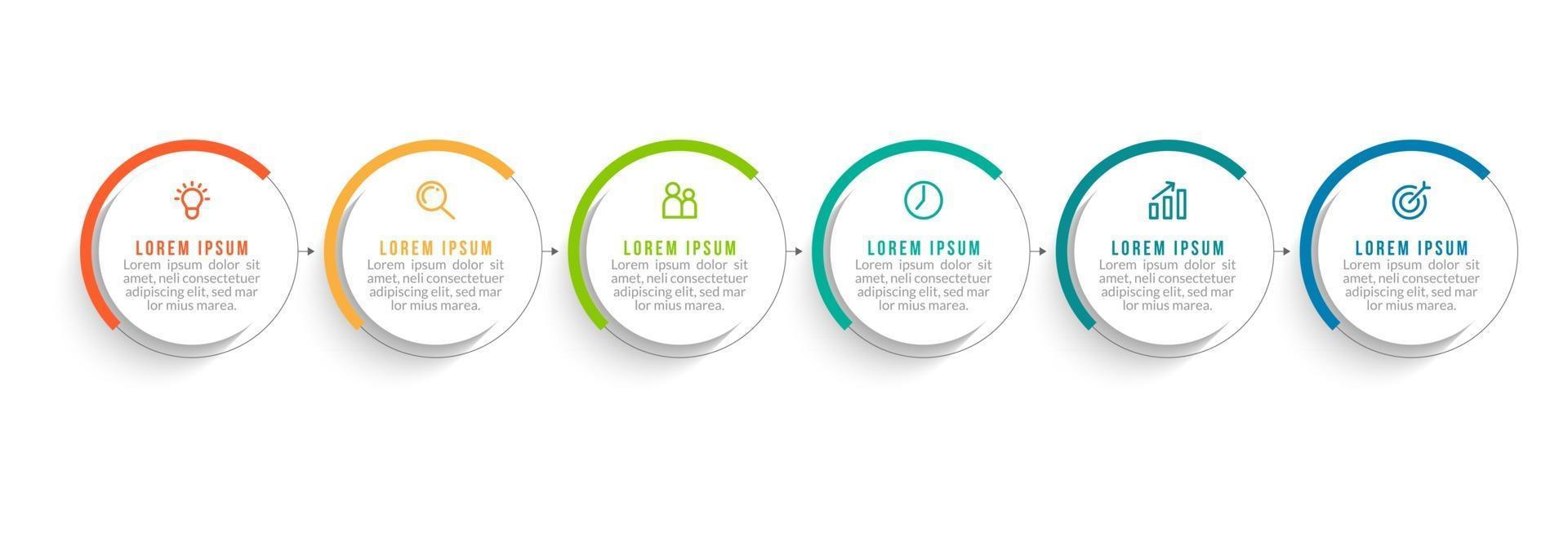 LOREM IPSUM
Lorem ipsum dolor sit amet, neli consectetuer adipiscing elit, sed mar lor mius marea.

LOREM IPSUM
Lorem ipsum dolor sit amet, neli consectetuer adipiscing elit, sed mar lor mius marea.

LOREM IPSUM
Lorem ipsum dolor sit amet, neli consectetuer adipiscing elit, sed mar lor mius marea.

LOREM IPSUM
Lorem ipsum dolor sit amet, neli consectetuer adipiscing elit, sed mar lor mius marea.

LOREM IPSUM
Lorem ipsum dolor sit amet, neli consectetuer adipiscing elit, sed mar lor mius marea.

LOREM IPSUM
Lorem ipsum dolor sit amet, neli consectetuer adipiscing elit, sed mar lor mius marea.