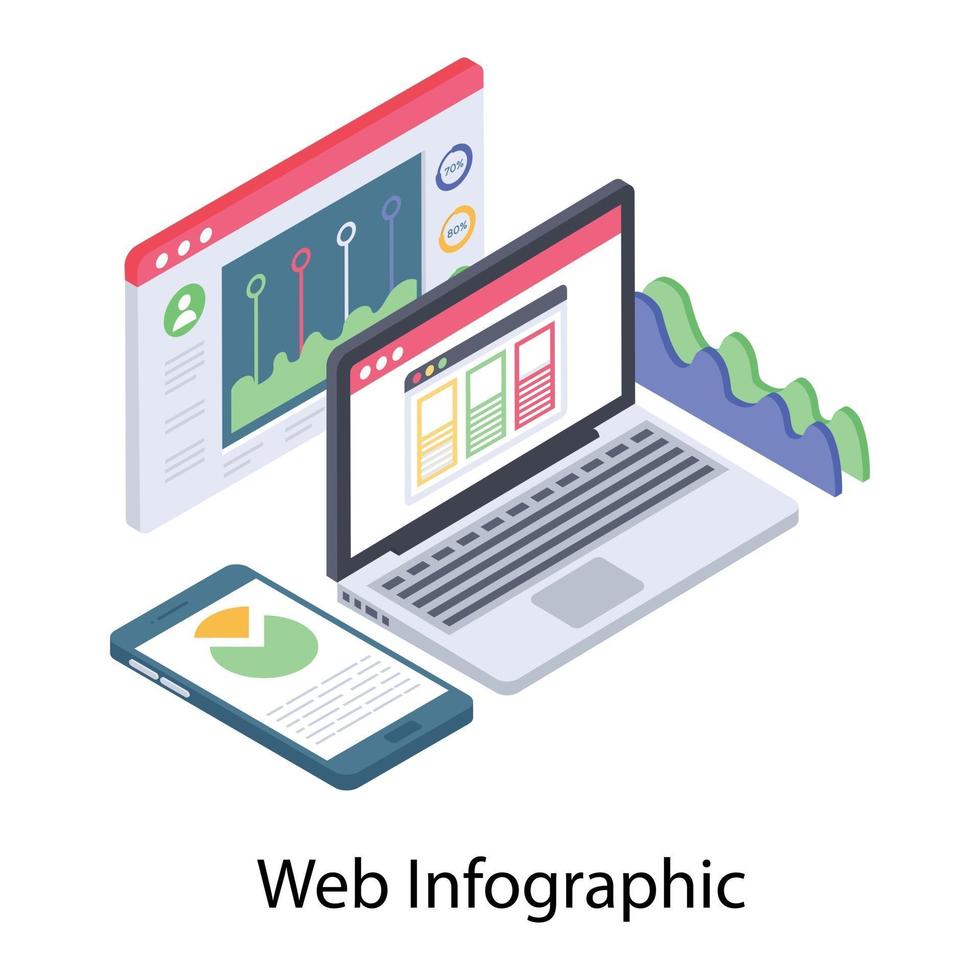 70%

80%

Web Infographic