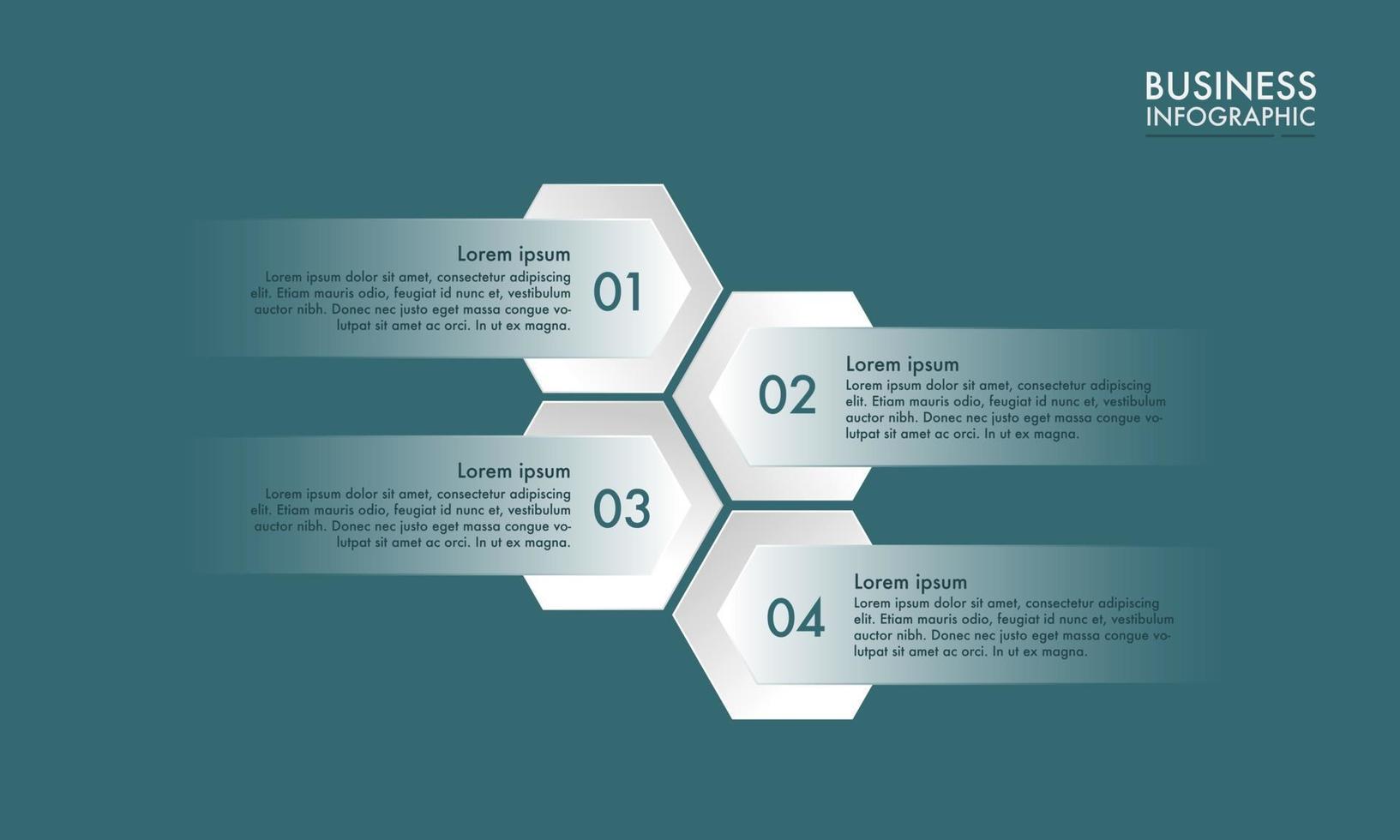 BUSINESS
INFOGRAPHIC

Lorem ipsum
Lorem ipsum dolor sit amet, consectetur adipiscing elit. Etiam mauris odio, feugiat id nunc et, vestibulum auctor nibh. Donec nec justo eget massa congue volutpat sit amet ac orci. In ut ex magna.

01

02

Lorem ipsum
Lorem ipsum dolor sit amet, consectetur adipiscing elit. Etiam mauris odio, feugiat id nunc et, vestibulum auctor nibh. Donec nec justo eget massa congue volutpat sit amet ac orci. In ut ex magna.

Lorem ipsum
Lorem ipsum dolor sit amet, consectetur adipiscing elit. Etiam mauris odio, feugiat id nunc et, vestibulum auctor nibh. Donec nec justo eget massa congue volutpat sit amet ac orci. In ut ex magna.

03

04

Lorem ipsum
Lorem ipsum dolor sit amet, consectetur adipiscing elit. Etiam mauris odio, feugiat id nunc et, vestibulum auctor nibh. Donec nec justo eget massa congue volutpat sit amet ac orci. In ut ex magna.