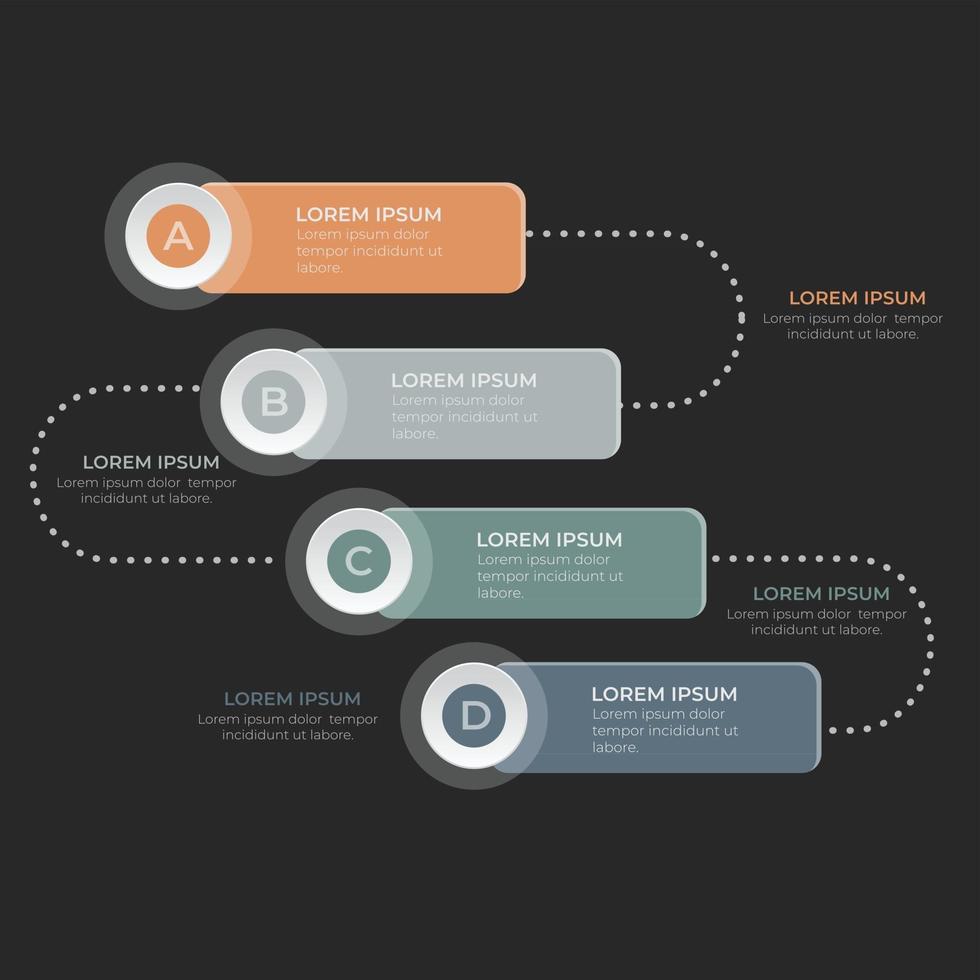 A

LOREM IPSUM
Lorem ipsum dolor tempor incididunt ut labore.

LOREM IPSUM
Lorem ipsum dolor tempor incididunt ut labore.

B

LOREM IPSUM
Lorem ipsum dolor tempor incididunt ut labore.

LOREM IPSUM
Lorem ipsum dolor tempor incididunt ut labore.

C

LOREM IPSUM
Lorem ipsum dolor tempor incididunt ut labore.

LOREM IPSUM
Lorem ipsum dolor tempor incididunt ut labore.

LOREM IPSUM
Lorem ipsum dolor tempor incididunt ut labore.

D

LOREM IPSUM
Lorem ipsum dolor tempor incididunt ut labore.