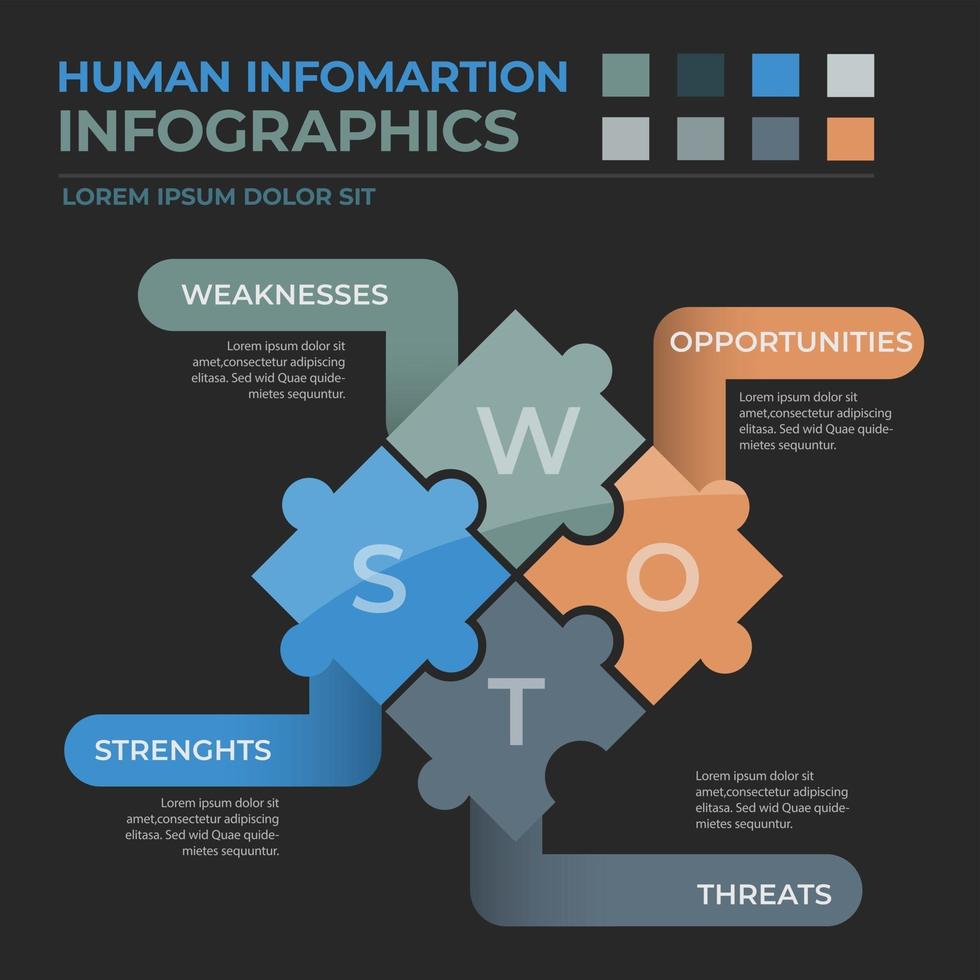 HUMAN INFOMARTION
INFOGRAPHICS

LOREM IPSUM DOLOR SIT

WEAKNESSES

Lorem ipsum dolor sit amet,consectetur adipiscing elitasa. Sed wid Quae quidemietes sequuntur.

OPPORTUNITIES

Lorem ipsum dolor sit amet,consectetur adipiscing elitasa. Sed wid Quae quidemietes sequuntur.

W

S

O

T

STRENGHTS

Lorem ipsum dolor sit amet,consectetur adipiscing elitasa. Sed wid Quae quidemietes sequuntur.

Lorem ipsum dolor sit amet,consectetur adipiscing elitasa. Sed wid Quae quidemietes sequuntur.

THREATS