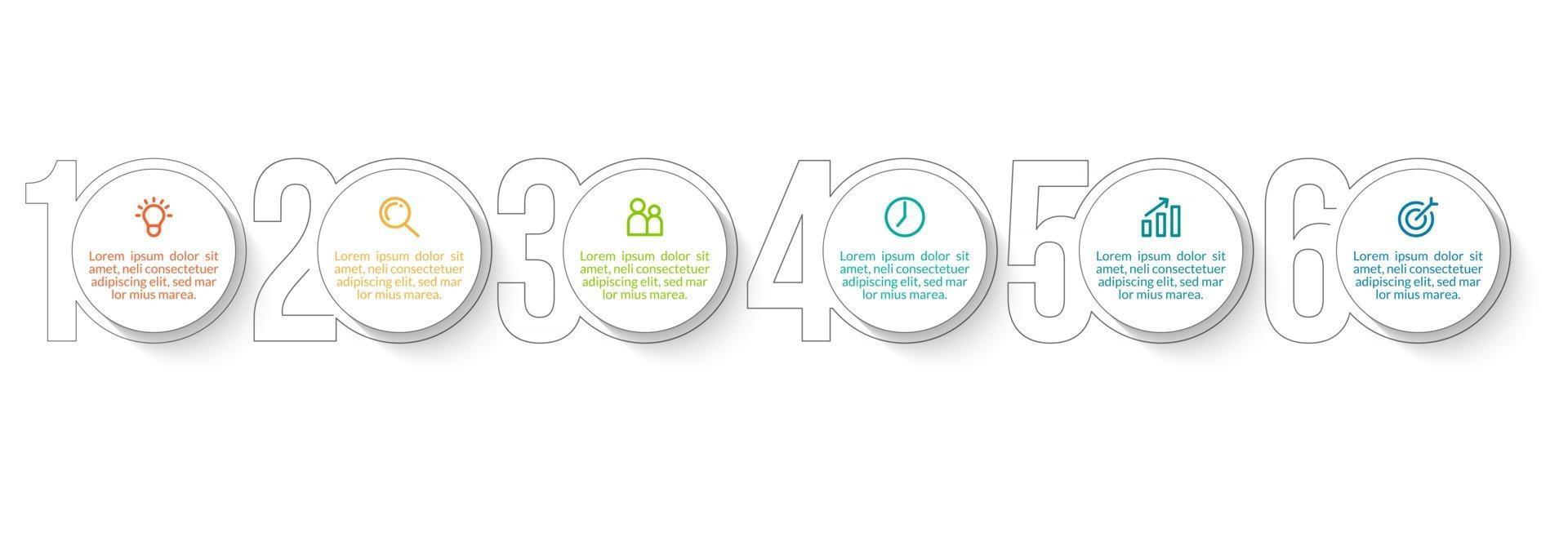 1

Lorem ipsum dolor sit amet, neli consectetuer adipiscing elit, sed mar lor mius marea.

2

Lorem ipsum dolor sit amet, neli consectetuer adipiscing elit, sed mar lor mius marea.

3

Lorem ipsum dolor sit amet, neli consectetuer adipiscing elit, sed mar lor mius marea.

4

Lorem ipsum dolor sit amet, neli consectetuer adipiscing elit, sed mar lor mius marea.

5

Lorem ipsum dolor sit amet, neli consectetuer adipiscing elit, sed mar lor mius marea.

6

Lorem ipsum dolor sit amet, neli consectetuer adipiscing elit, sed mar lor mius marea.