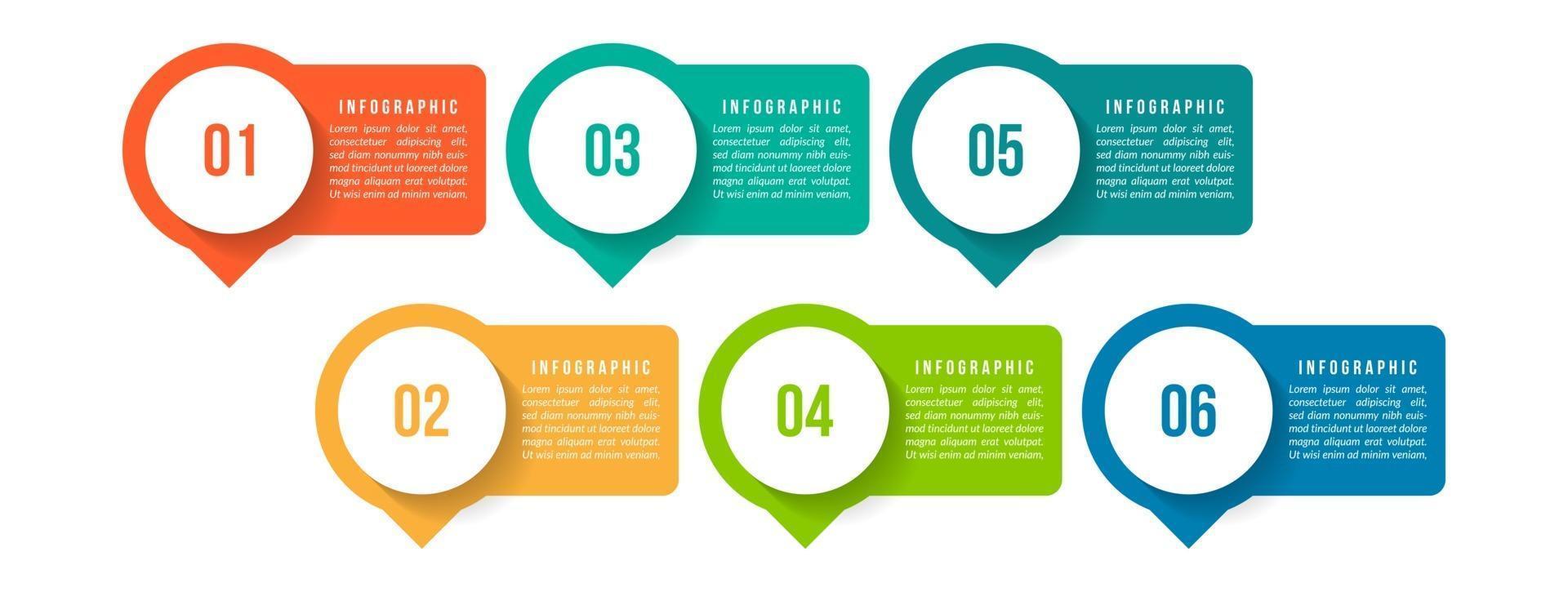 01

INFOGRAPHIC

Lorem ipsum dolor sit amet, consectetuer adipiscing elit, sed diam nonummy nibh euismod tincidunt ut laoreet dolore magna aliquam erat volutpat. Ut wisi enim ad minim veniam,

03

INFOGRAPHIC

Lorem ipsum dolor sit amet, consectetuer adipiscing elit, sed diam nonummy nibh euismod tincidunt ut laoreet dolore magna aliquam erat volutpat. Ut wisi enim ad minim veniam,

05

INFOGRAPHIC

Lorem ipsum dolor sit amet, consectetuer adipiscing elit, sed diam nonummy nibh euismod tincidunt ut laoreet dolore magna aliquam erat volutpat. Ut wisi enim ad minim veniam,

02

INFOGRAPHIC

Lorem ipsum dolor sit amet, consectetuer adipiscing elit, sed diam nonummy nibh euismod tincidunt ut laoreet dolore magna aliquam erat volutpat. Ut wisi enim ad minim veniam,

04

INFOGRAPHIC

Lorem ipsum dolor sit amet, consectetuer adipiscing elit, sed diam nonummy nibh euismod tincidunt ut laoreet dolore magna aliquam erat volutpat. Ut wisi enim ad minim veniam,

06

INFOGRAPHIC

Lorem ipsum dolor sit amet, consectetuer adipiscing elit, sed diam nonummy nibh euismod tincidunt ut laoreet dolore magna aliquam erat volutpat. Ut wisi enim ad minim veniam,