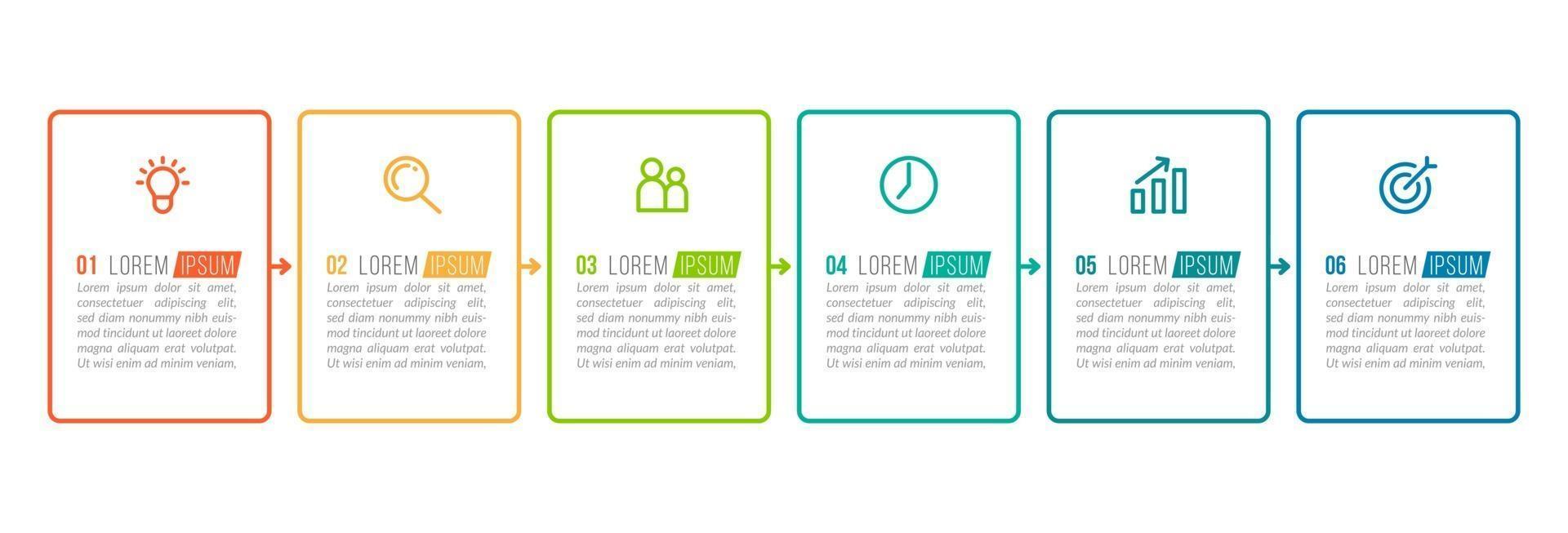 01 LOREM IPSUM
Lorem ipsum dolor sit amet, consectetuer adipiscing elit, sed diam nonummy nibh euismod tincidunt ut laoreet dolore magna aliquam erat volutpat. Ut wisi enim ad minim veniam,

02 LOREM IPSUM
Lorem ipsum dolor sit amet, consectetuer adipiscing elit, sed diam nonummy nibh euismod tincidunt ut laoreet dolore magna aliquam erat volutpat. Ut wisi enim ad minim veniam,

03 LOREM IPSUM
Lorem ipsum dolor sit amet, consectetuer adipiscing elit, sed diam nonummy nibh euismod tincidunt ut laoreet dolore magna aliquam erat volutpat. Ut wisi enim ad minim veniam,

04 LOREM IPSUM
Lorem ipsum dolor sit amet, consectetuer adipiscing elit, sed diam nonummy nibh euismod tincidunt ut laoreet dolore magna aliquam erat volutpat. Ut wisi enim ad minim veniam,

05 LOREM IPSUM
Lorem ipsum dolor sit amet, consectetuer adipiscing elit, sed diam nonummy nibh euismod tincidunt ut laoreet dolore magna aliquam erat volutpat. Ut wisi enim ad minim veniam,

06 LOREM IPSUM
Lorem ipsum dolor sit amet, consectetuer adipiscing elit, sed diam nonummy nibh euismod tincidunt ut laoreet dolore magna aliquam erat volutpat. Ut wisi enim ad minim veniam,