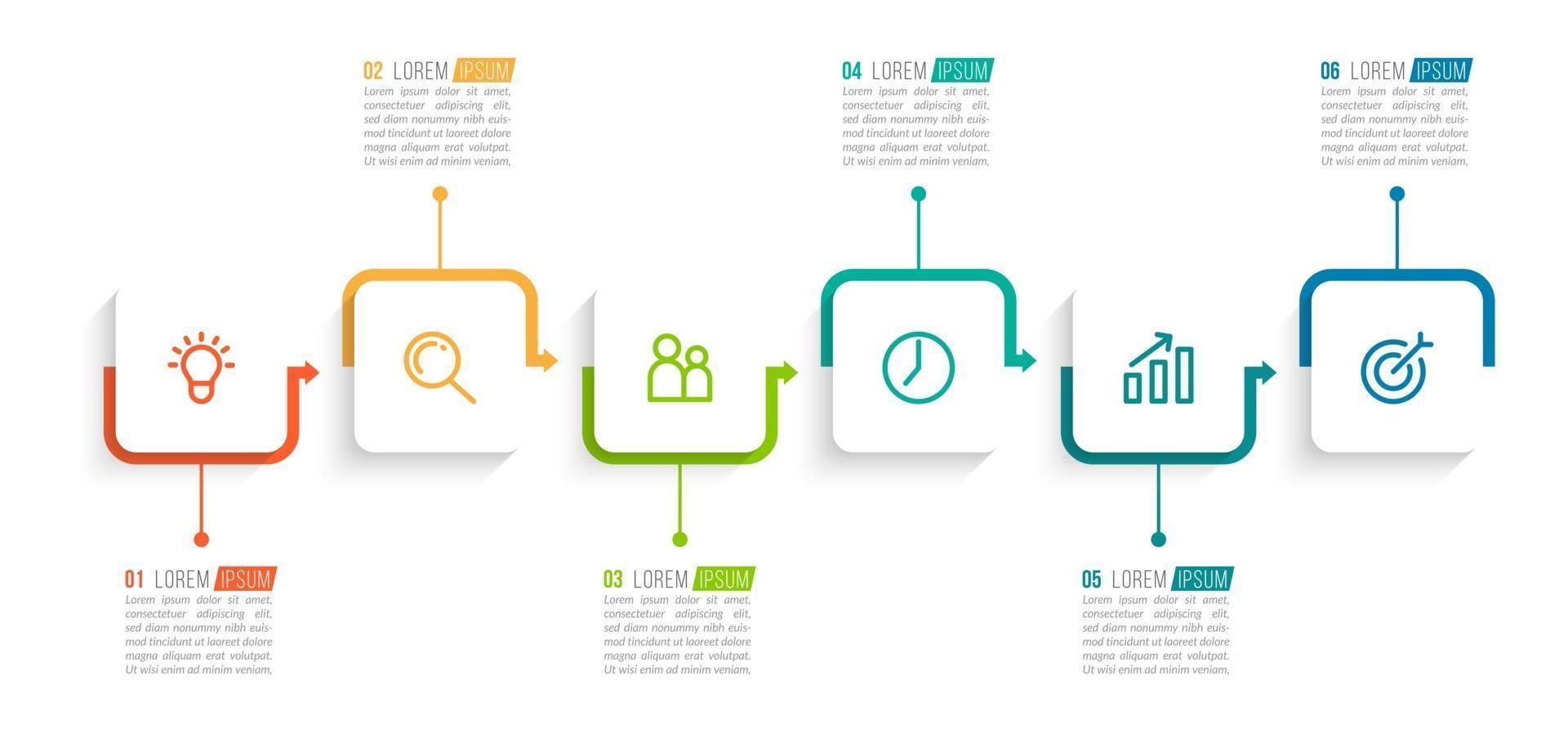 02 LOREM IPSUM
Lorem ipsum dolor sit amet, consectetuer adipiscing elit, sed diam nonummy nibh euismod tincidunt ut laoreet dolore magna aliquam erat volutpat. Ut wisi enim ad minim veniam,

04 LOREM IPSUM
Lorem ipsum dolor sit amet, consectetuer adipiscing elit, sed diam nonummy nibh euismod tincidunt ut laoreet dolore magna aliquam erat volutpat. Ut wisi enim ad minim veniam,

06 LOREM IPSUM
Lorem ipsum dolor sit amet, consectetuer adipiscing elit, sed diam nonummy nibh euismod tincidunt ut laoreet dolore magna aliquam erat volutpat. Ut wisi enim ad minim veniam,

01 LOREM IPSUM
Lorem ipsum dolor sit amet, consectetuer adipiscing elit, sed diam nonummy nibh euismod tincidunt ut laoreet dolore magna aliquam erat volutpat. Ut wisi enim ad minim veniam,

03 LOREM IPSUM
Lorem ipsum dolor sit amet, consectetuer adipiscing elit, sed diam nonummy nibh euismod tincidunt ut laoreet dolore magna aliquam erat volutpat. Ut wisi enim ad minim veniam,

05 LOREM IPSUM
Lorem ipsum dolor sit amet, consectetuer adipiscing elit, sed diam nonummy nibh euismod tincidunt ut laoreet dolore magna aliquam erat volutpat. Ut wisi enim ad minim veniam,