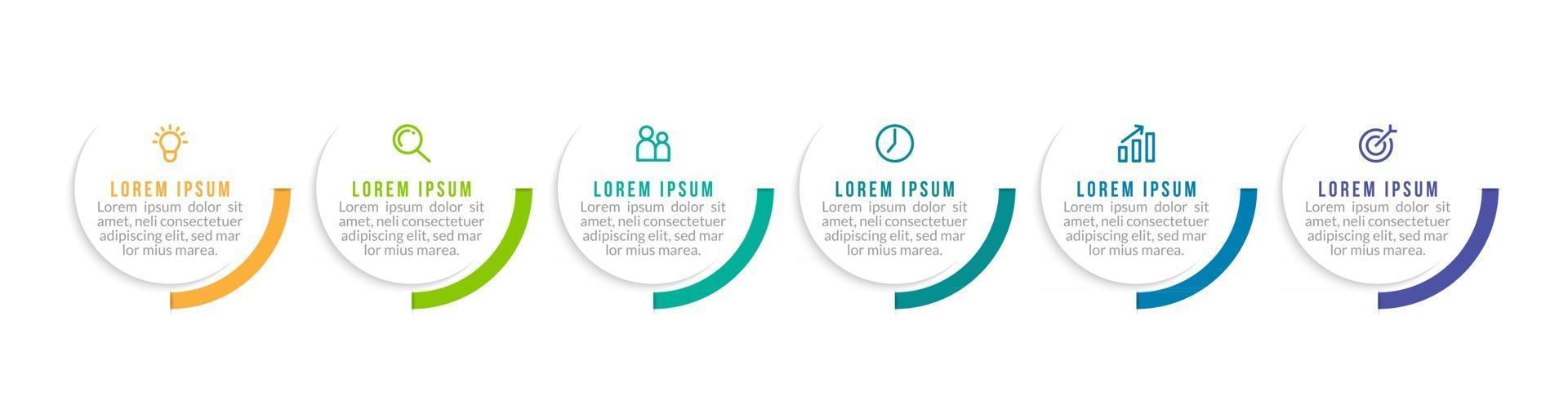 LOREM IPSUM
Lorem ipsum dolor sit amet, neli consectetuer adipiscing elit, sed mar lor mius marea.

LOREM IPSUM
Lorem ipsum dolor sit amet, neli consectetuer adipiscing elit, sed mar lor mius marea.

LOREM IPSUM
Lorem ipsum dolor sit amet, neli consectetuer adipiscing elit, sed mar lor mius marea.

LOREM IPSUM
Lorem ipsum dolor sit amet, neli consectetuer adipiscing elit, sed mar lor mius marea.

LOREM IPSUM
Lorem ipsum dolor sit amet, neli consectetuer adipiscing elit, sed mar lor mius marea.

LOREM IPSUM
Lorem ipsum dolor sit amet, neli consectetuer adipiscing elit, sed mar lor mius marea.