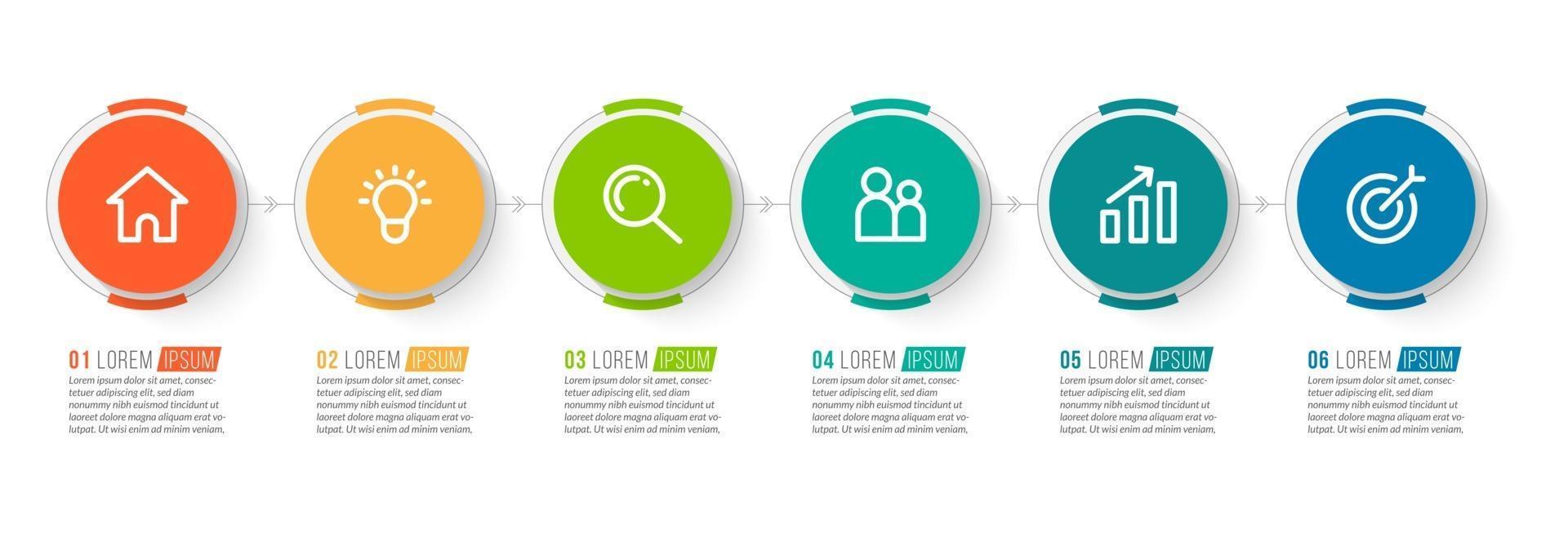 01 LOREM IPSUM
Lorem ipsum dolor sit amet, consectetuer adipiscing elit, sed diam nonummy nibh euismod tincidunt ut laoreet dolore magna aliquam erat volutpat. Ut wisi enim ad minim veniam,

02 LOREM IPSUM
Lorem ipsum dolor sit amet, consectetuer adipiscing elit, sed diam nonummy nibh euismod tincidunt ut laoreet dolore magna aliquam erat volutpat. Ut wisi enim ad minim veniam,

03 LOREM IPSUM
Lorem ipsum dolor sit amet, consectetuer adipiscing elit, sed diam nonummy nibh euismod tincidunt ut laoreet dolore magna aliquam erat volutpat. Ut wisi enim ad minim veniam,

04 LOREM IPSUM
Lorem ipsum dolor sit amet, consectetuer adipiscing elit, sed diam nonummy nibh euismod tincidunt ut laoreet dolore magna aliquam erat volutpat. Ut wisi enim ad minim veniam,

05 LOREM IPSUM
Lorem ipsum dolor sit amet, consectetuer adipiscing elit, sed diam nonummy nibh euismod tincidunt ut laoreet dolore magna aliquam erat volutpat. Ut wisi enim ad minim veniam,

06 LOREM IPSUM
Lorem ipsum dolor sit amet, consectetuer adipiscing elit, sed diam nonummy nibh euismod tincidunt ut laoreet dolore magna aliquam erat volutpat. Ut wisi enim ad minim veniam,