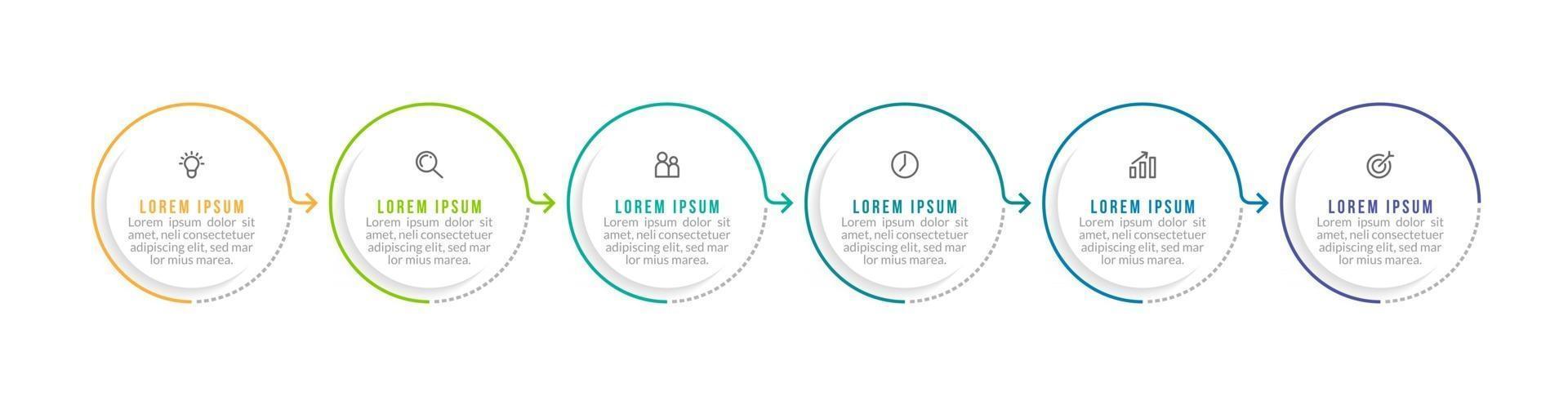 LOREM IPSUM
Lorem ipsum dolor sit amet, neli consectetuer adipiscing elit, sed mar lor mius marea.

LOREM IPSUM
Lorem ipsum dolor sit amet, neli consectetuer adipiscing elit, sed mar lor mius marea.

LOREM IPSUM
Lorem ipsum dolor sit amet, neli consectetuer adipiscing elit, sed mar lor mius marea.

LOREM IPSUM
Lorem ipsum dolor sit amet, neli consectetuer adipiscing elit, sed mar lor mius marea.

LOREM IPSUM
Lorem ipsum dolor sit amet, neli consectetuer adipiscing elit, sed mar lor mius marea.

LOREM IPSUM
Lorem ipsum dolor sit amet, neli consectetuer adipiscing elit, sed mar lor mius marea.