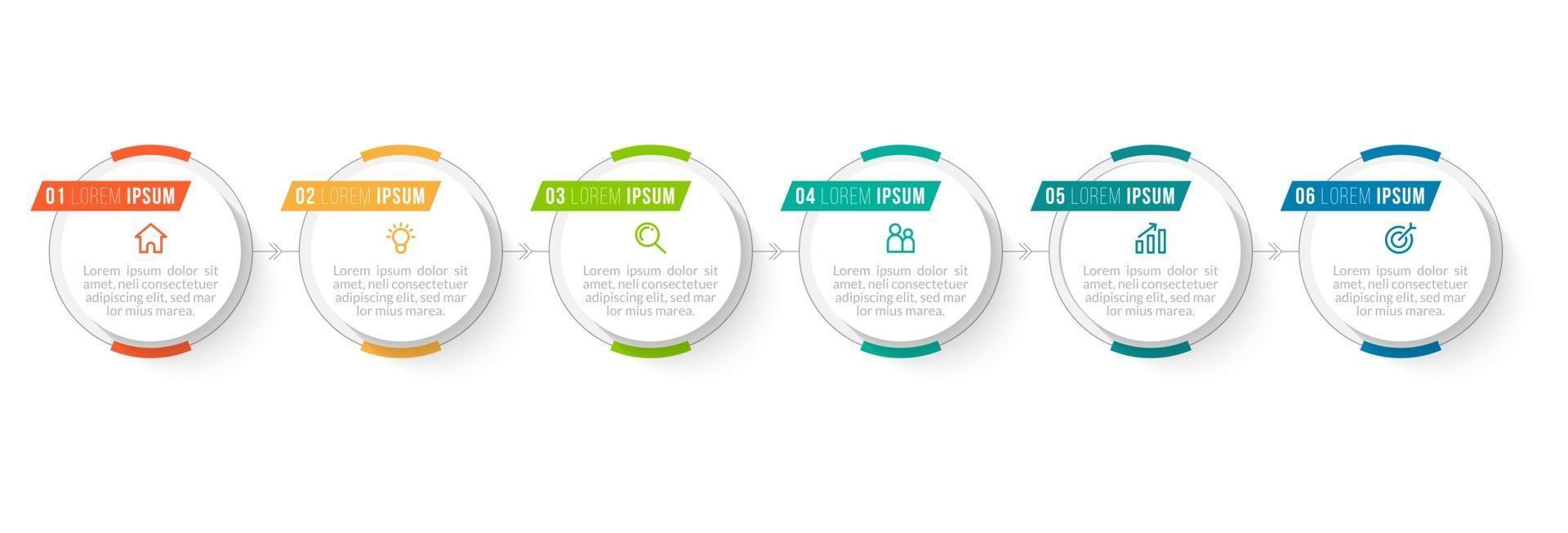 01 LOREM IPSUM

Lorem ipsum dolor sit amet, neli consectetuer adipiscing elit, sed mar lor mius marea.

02 LOREM IPSUM

Lorem ipsum dolor sit amet, neli consectetuer adipiscing elit, sed mar lor mius marea.

03 LOREM IPSUM

Lorem ipsum dolor sit amet, neli consectetuer adipiscing elit, sed mar lor mius marea.

04 LOREM IPSUM

Lorem ipsum dolor sit amet, neli consectetuer adipiscing elit, sed mar lor mius marea.

05 LOREM IPSUM

Lorem ipsum dolor sit amet, neli consectetuer adipiscing elit, sed mar lor mius marea.

06 LOREM IPSUM

Lorem ipsum dolor sit amet, neli consectetuer adipiscing elit, sed mar lor mius marea.