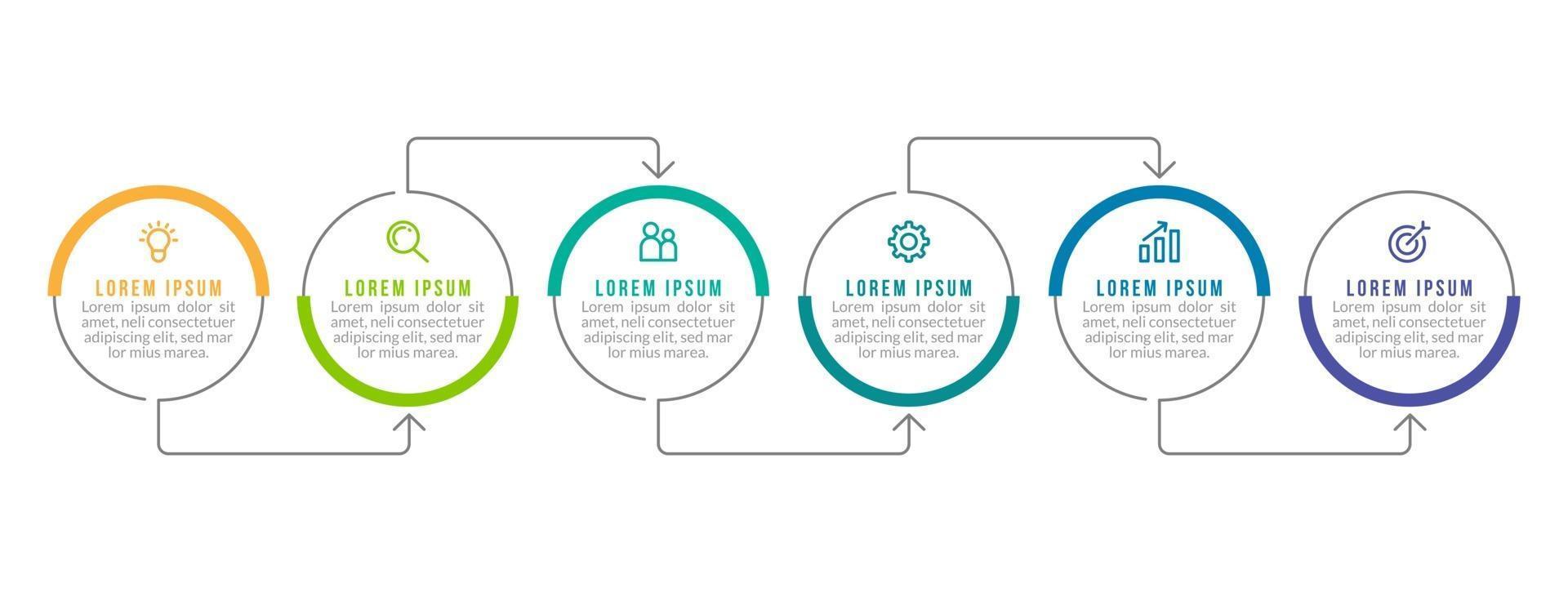 LOREM IPSUM
Lorem ipsum dolor sit amet, neli consectetuer adipiscing elit, sed mar lor mius marea.

LOREM IPSUM
Lorem ipsum dolor sit amet, neli consectetuer adipiscing elit, sed mar lor mius marea.

LOREM IPSUM
Lorem ipsum dolor sit amet, neli consectetuer adipiscing elit, sed mar lor mius marea.

LOREM IPSUM
Lorem ipsum dolor sit amet, neli consectetuer adipiscing elit, sed mar lor mius marea.

LOREM IPSUM
Lorem ipsum dolor sit amet, neli consectetuer adipiscing elit, sed mar lor mius marea.

LOREM IPSUM
Lorem ipsum dolor sit amet, neli consectetuer adipiscing elit, sed mar lor mius marea.