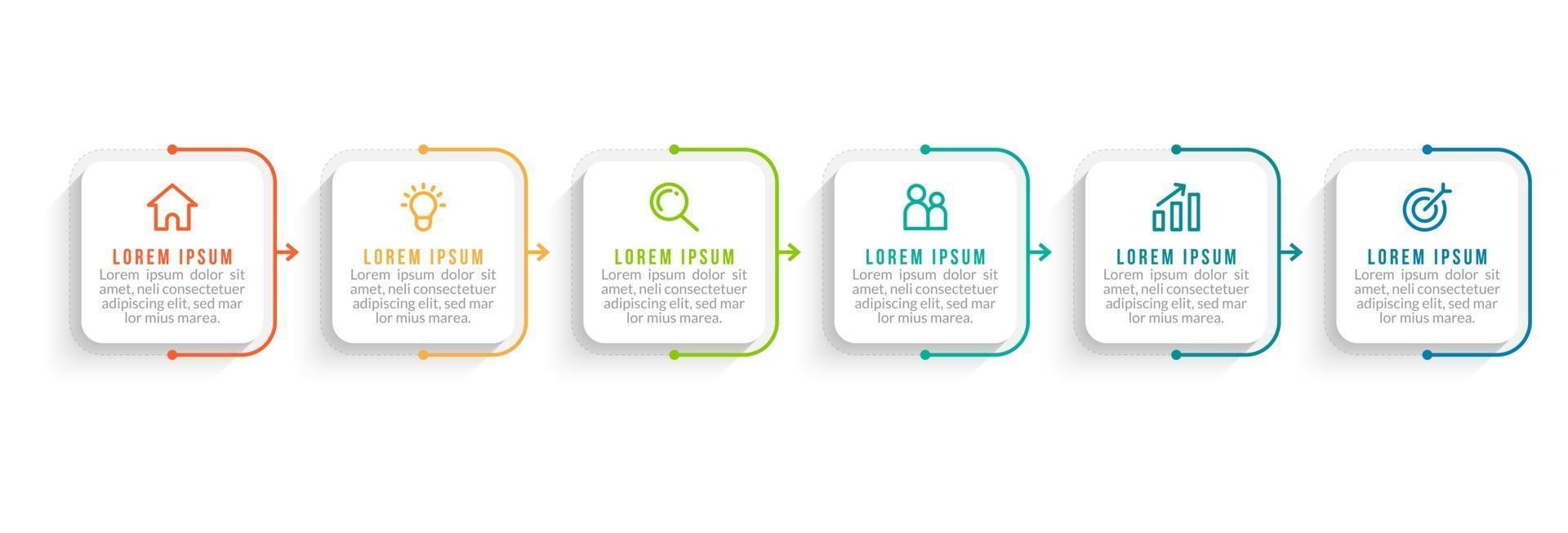 LOREM IPSUM
Lorem ipsum dolor sit amet, neli consectetuer adipiscing elit, sed mar lor mius marea.

LOREM IPSUM
Lorem ipsum dolor sit amet, neli consectetuer adipiscing elit, sed mar lor mius marea.

LOREM IPSUM
Lorem ipsum dolor sit amet, neli consectetuer adipiscing elit, sed mar lor mius marea.

LOREM IPSUM
Lorem ipsum dolor sit amet, neli consectetuer adipiscing elit, sed mar lor mius marea.

LOREM IPSUM
Lorem ipsum dolor sit amet, neli consectetuer adipiscing elit, sed mar lor mius marea.

LOREM IPSUM
Lorem ipsum dolor sit amet, neli consectetuer adipiscing elit, sed mar lor mius marea.