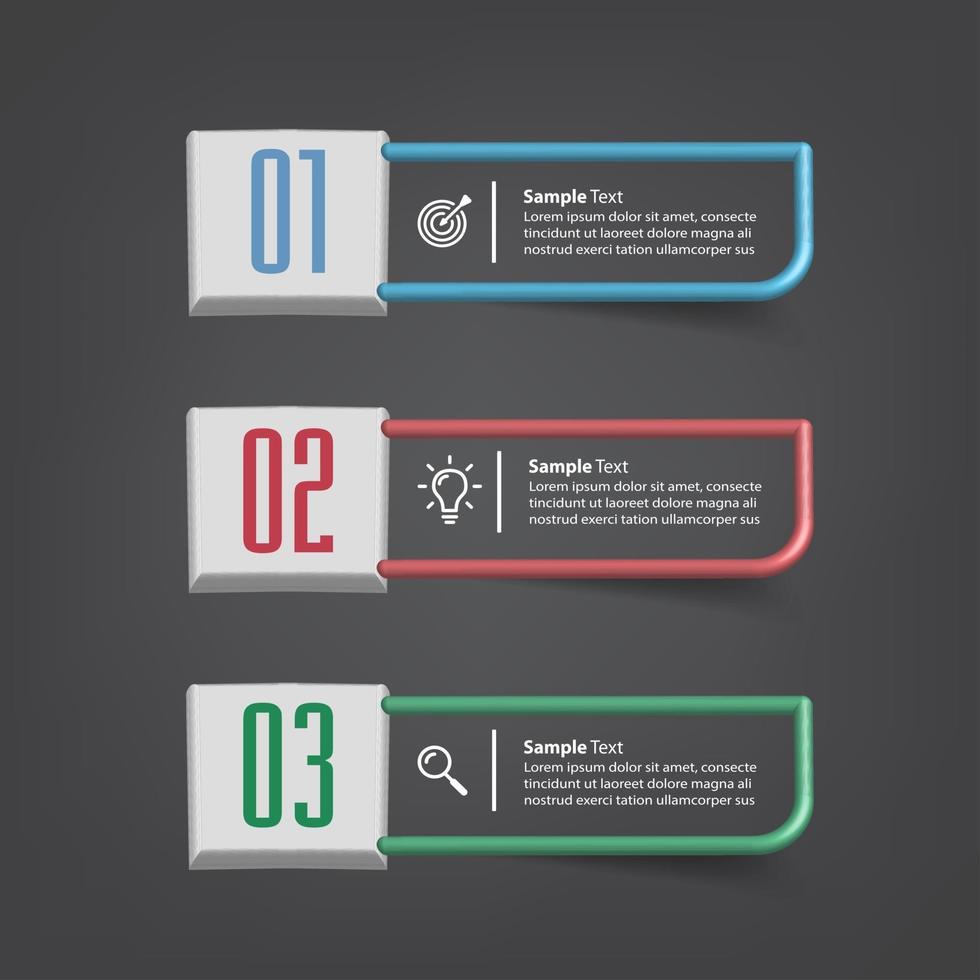 01

Sample Text
Lorem ipsum dolor sit amet, consecte tincidunt ut laoreet dolore magna ali nostrud exerci tation ullamcorper sus

02

Sample Text
Lorem ipsum dolor sit amet, consecte tincidunt ut laoreet dolore magna ali nostrud exerci tation ullamcorper sus

03

Sample Text
Lorem ipsum dolor sit amet, consecte tincidunt ut laoreet dolore magna ali nostrud exerci tation ullamcorper sus