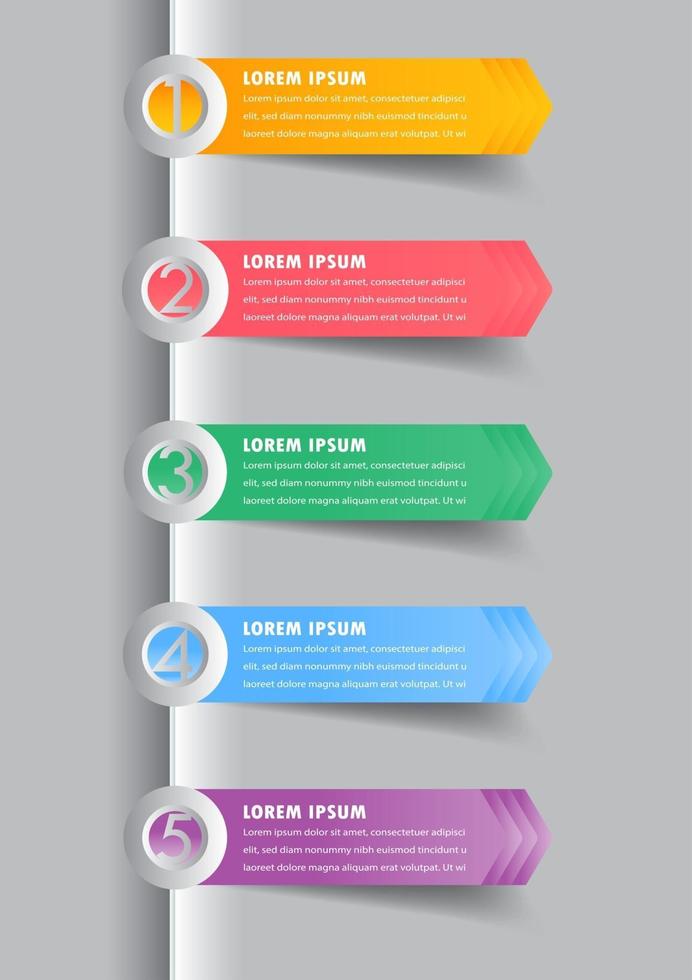 1
LOREM IPSUM
Lorem ipsum dolor sit amet, consectetuer adipisci elit, sed diam nonummy nibh euismod tincidunt u laoreet dolore magna aliquam erat volutpat. Ut wi

2
LOREM IPSUM
Lorem ipsum dolor sit amet, consectetuer adipisci elit, sed diam nonummy nibh euismod tincidunt u laoreet dolore magna aliquam erat volutpat. Ut wi

3
LOREM IPSUM
Lorem ipsum dolor sit amet, consectetuer adipisci elit, sed diam nonummy nibh euismod tincidunt u laoreet dolore magna aliquam erat volutpat. Ut wi

4
LOREM IPSUM
Lorem ipsum dolor sit amet, consectetuer adipisci elit, sed diam nonummy nibh euismod tincidunt u laoreet dolore magna aliquam erat volutpat. Ut wi

5
LOREM IPSUM
Lorem ipsum dolor sit amet, consectetuer adipisci elit, sed diam nonummy nibh euismod tincidunt u laoreet dolore magna aliquam erat volutpat. Ut wi