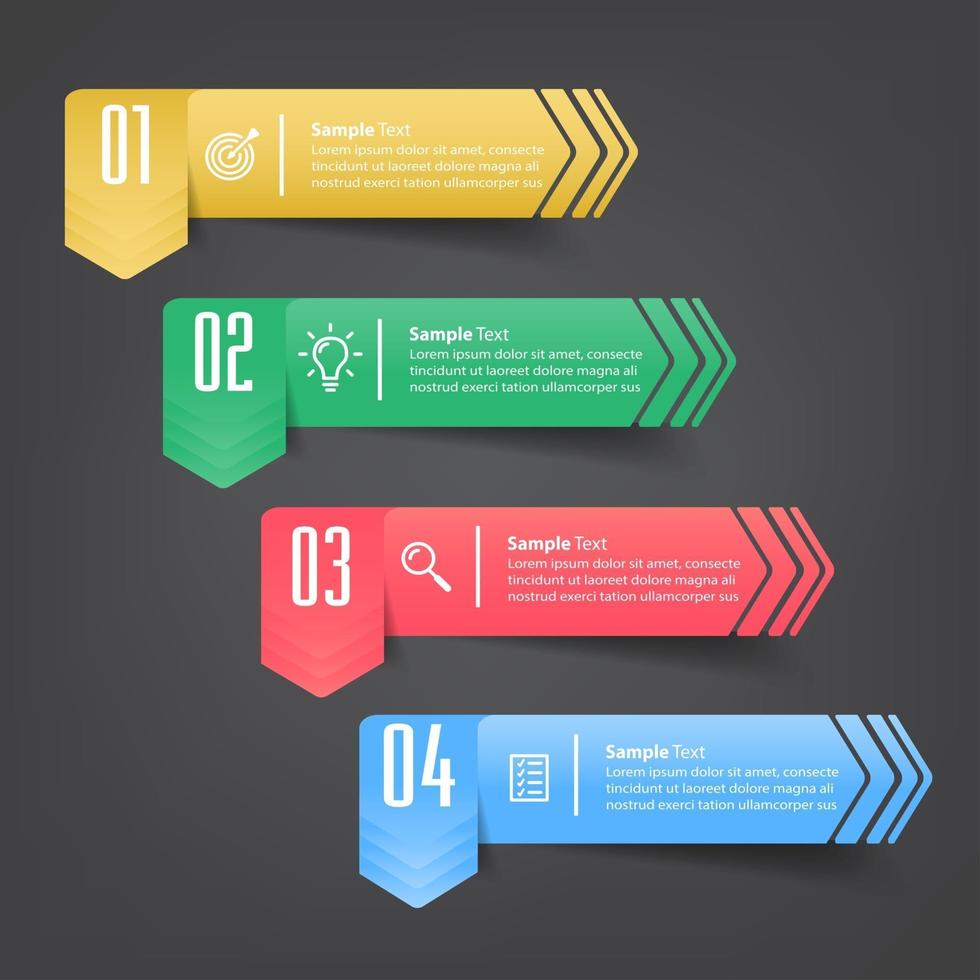 01

Sample Text
Lorem ipsum dolor sit amet, consecte tincidunt ut laoreet dolore magna ali nostrud exerci tation ullamcorper sus

02

Sample Text
Lorem ipsum dolor sit amet, consecte tincidunt ut laoreet dolore magna ali nostrud exerci tation ullamcorper sus

03

Sample Text
Lorem ipsum dolor sit amet, consecte tincidunt ut laoreet dolore magna ali nostrud exerci tation ullamcorper sus

04

Sample Text
Lorem ipsum dolor sit amet, consecte tincidunt ut laoreet dolore magna ali nostrud exerci tation ullamcorper sus