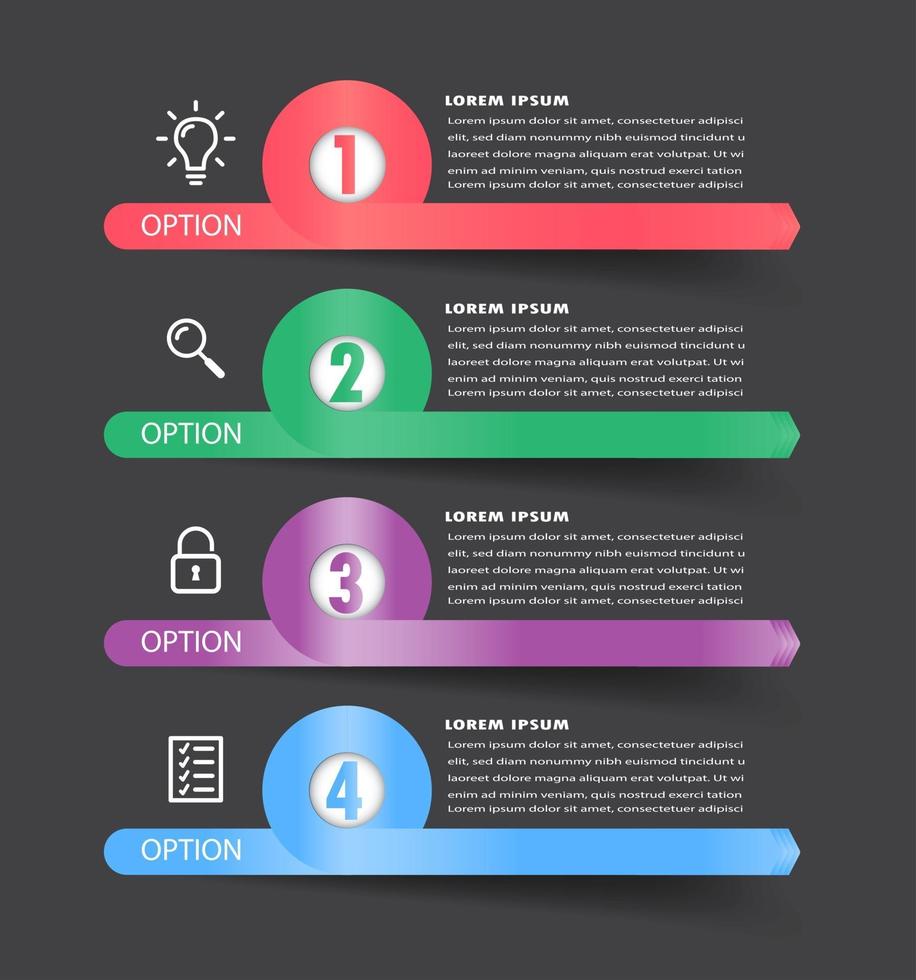 1

LOREM IPSUM

Lorem ipsum dolor sit amet, consectetuer adipisci elit, sed diam nonummy nibh euismod tincidunt u laoreet dolore magna aliquam erat volutpat. Ut wi enim ad minim veniam, quis nostrud exerci tation Lorem ipsum dolor sit amet, consectetuer adipisci

OPTION

2

LOREM IPSUM

Lorem ipsum dolor sit amet, consectetuer adipisci elit, sed diam nonummy nibh euismod tincidunt u laoreet dolore magna aliquam erat volutpat. Ut wi enim ad minim veniam, quis nostrud exerci tation Lorem ipsum dolor sit amet, consectetuer adipisci

OPTION

3

LOREM IPSUM

Lorem ipsum dolor sit amet, consectetuer adipisci elit, sed diam nonummy nibh euismod tincidunt u laoreet dolore magna aliquam erat volutpat. Ut wi enim ad minim veniam, quis nostrud exerci tation Lorem ipsum dolor sit amet, consectetuer adipisci

OPTION

4

LOREM IPSUM

Lorem ipsum dolor sit amet, consectetuer adipisci elit, sed diam nonummy nibh euismod tincidunt u laoreet dolore magna aliquam erat volutpat. Ut wi enim ad minim veniam, quis nostrud exerci tation Lorem ipsum dolor sit amet, consectetuer adipisci

OPTION