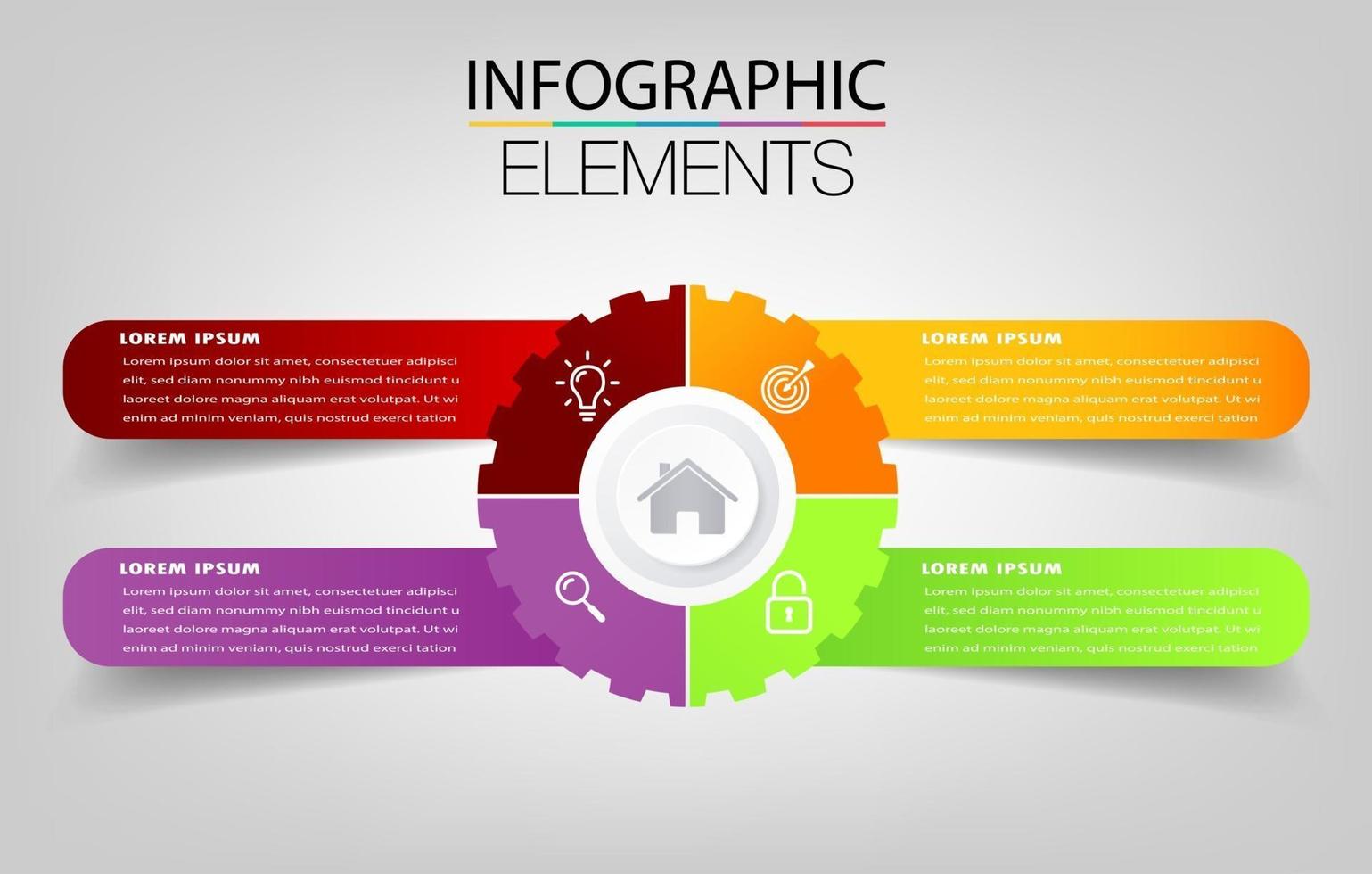 INFOGRAPHIC
ELEMENTS

LOREM IPSUM
Lorem ipsum dolor sit amet, consectetuer adipisci elit, sed diam nonummy nibh euismod tincidunt u laoreet dolore magna aliquam erat volutpat. Ut wi enim ad minim veniam, quis nostrud exerci tation

LOREM IPSUM
Lorem ipsum dolor sit amet, consectetuer adipisci elit, sed diam nonummy nibh euismod tincidunt u laoreet dolore magna aliquam erat volutpat. Ut wi enim ad minim veniam, quis nostrud exerci tation

LOREM IPSUM
Lorem ipsum dolor sit amet, consectetuer adipisci elit, sed diam nonummy nibh euismod tincidunt u laoreet dolore magna aliquam erat volutpat. Ut wi enim ad minim veniam, quis nostrud exerci tation

LOREM IPSUM
Lorem ipsum dolor sit amet, consectetuer adipisci elit, sed diam nonummy nibh euismod tincidunt u laoreet dolore magna aliquam erat volutpat. Ut wi enim ad minim veniam, quis nostrud exerci tation