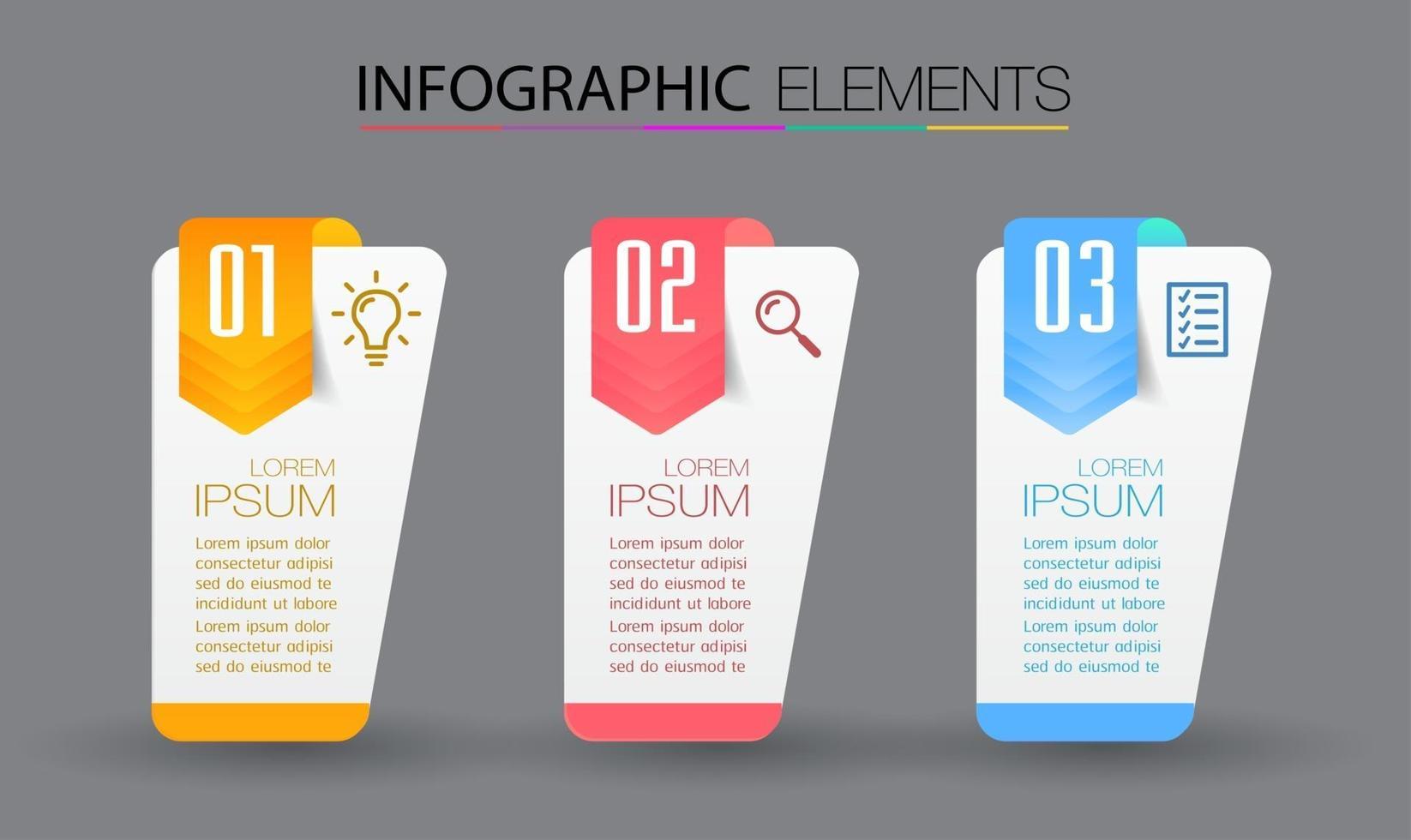 INFOGRAPHIC ELEMENTS

01

LOREM
IPSUM

Lorem ipsum dolor consectetur adipisi sed do eiusmod te incididunt ut labore

Lorem ipsum dolor consectetur adipisi sed do eiusmod te

02

LOREM
IPSUM

Lorem ipsum dolor consectetur adipisi sed do eiusmod te incididunt ut labore

Lorem ipsum dolor consectetur adipisi sed do eiusmod te

03

LOREM
IPSUM

Lorem ipsum dolor consectetur adipisi sed do eiusmod te incididunt ut labore

Lorem ipsum dolor consectetur adipisi sed do eiusmod te