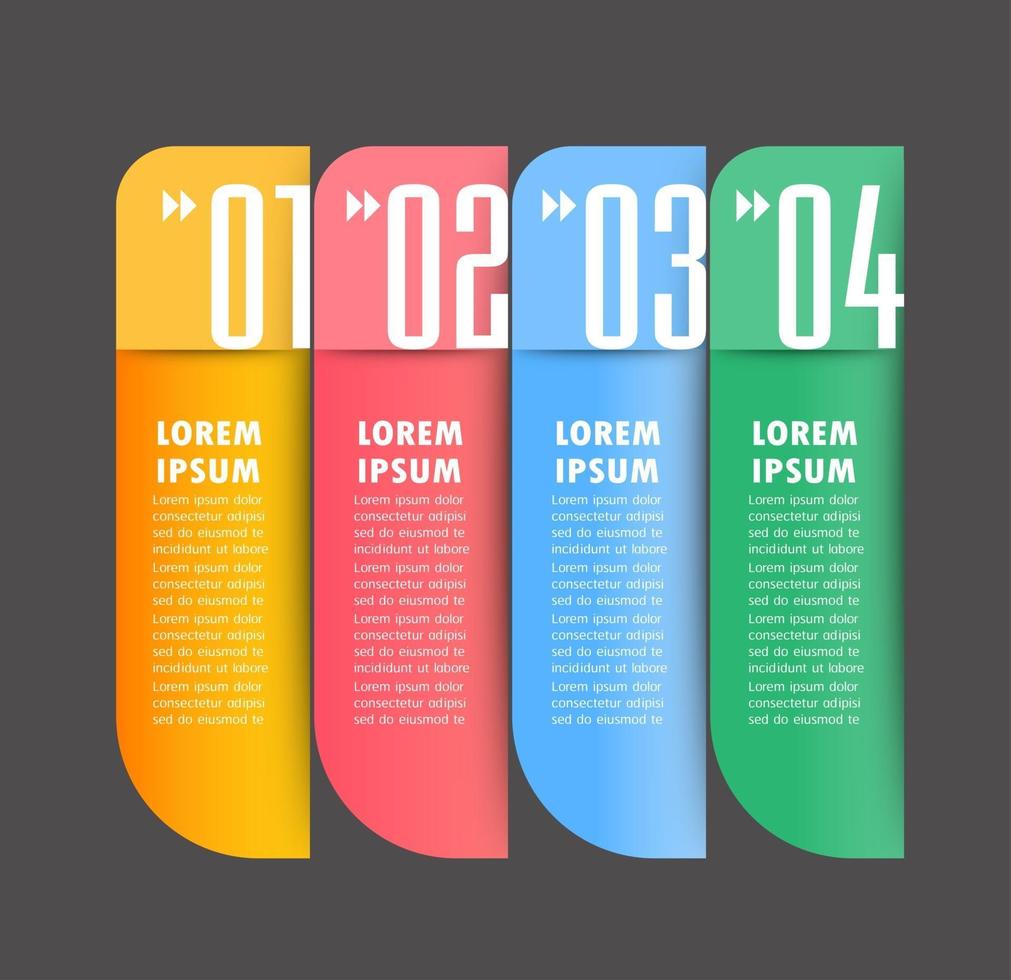 01

LOREM IPSUM

Lorem ipsum dolor consectetur adipisi sed do eiusmod te incididunt ut labore Lorem ipsum dolor consectetur adipisi sed do eiusmod te Lorem ipsum dolor consectetur adipisi sed do eiusmod te incididunt ut labore Lorem ipsum dolor consectetur adipisi sed do eiusmod te

02

LOREM IPSUM

Lorem ipsum dolor consectetur adipisi sed do eiusmod te incididunt ut labore Lorem ipsum dolor consectetur adipisi sed do eiusmod te Lorem ipsum dolor consectetur adipisi sed do eiusmod te incididunt ut labore Lorem ipsum dolor consectetur adipisi sed do eiusmod te

03

LOREM IPSUM

Lorem ipsum dolor consectetur adipisi sed do eiusmod te incididunt ut labore Lorem ipsum dolor consectetur adipisi sed do eiusmod te Lorem ipsum dolor consectetur adipisi sed do eiusmod te incididunt ut labore Lorem ipsum dolor consectetur adipisi sed do eiusmod te

04

LOREM IPSUM

Lorem ipsum dolor consectetur adipisi sed do eiusmod te incididunt ut labore Lorem ipsum dolor consectetur adipisi sed do eiusmod te Lorem ipsum dolor consectetur adipisi sed do eiusmod te incididunt ut labore Lorem ipsum dolor consectetur adipisi sed do eiusmod te