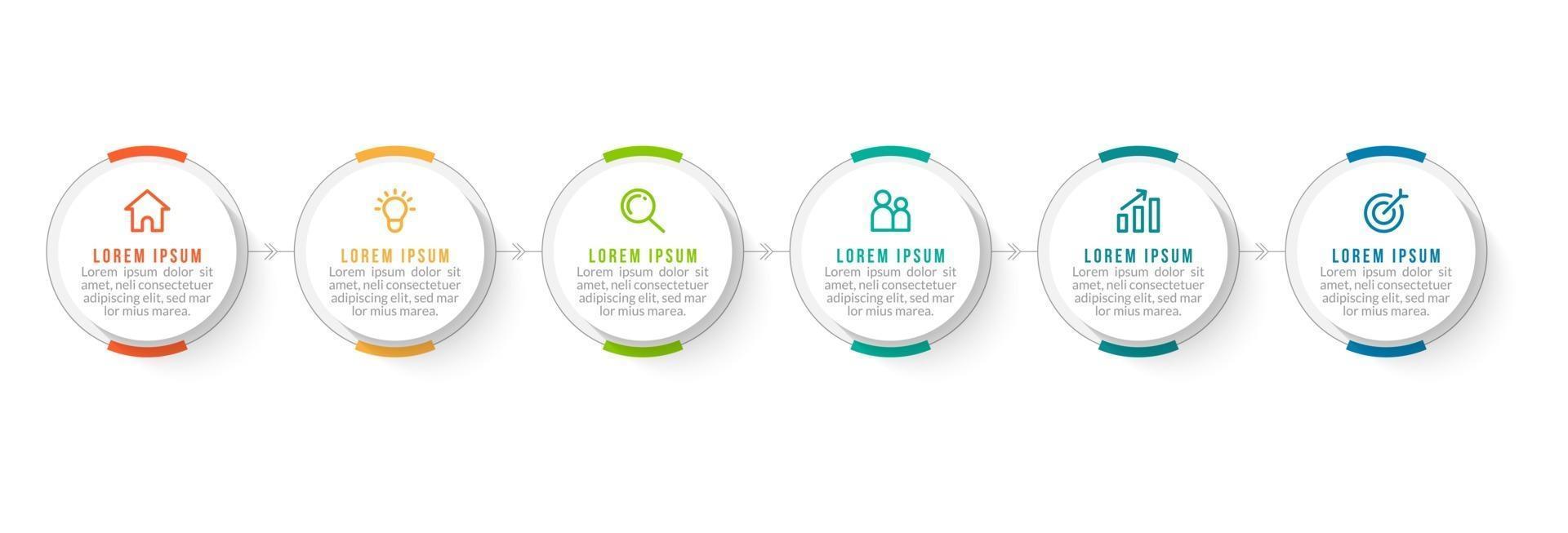 LOREM IPSUM
Lorem ipsum dolor sit amet, neli consectetuer adipiscing elit, sed mar lor mius marea.

LOREM IPSUM
Lorem ipsum dolor sit amet, neli consectetuer adipiscing elit, sed mar lor mius marea.

LOREM IPSUM
Lorem ipsum dolor sit amet, neli consectetuer adipiscing elit, sed mar lor mius marea.

LOREM IPSUM
Lorem ipsum dolor sit amet, neli consectetuer adipiscing elit, sed mar lor mius marea.

LOREM IPSUM
Lorem ipsum dolor sit amet, neli consectetuer adipiscing elit, sed mar lor mius marea.

LOREM IPSUM
Lorem ipsum dolor sit amet, neli consectetuer adipiscing elit, sed mar lor mius marea.