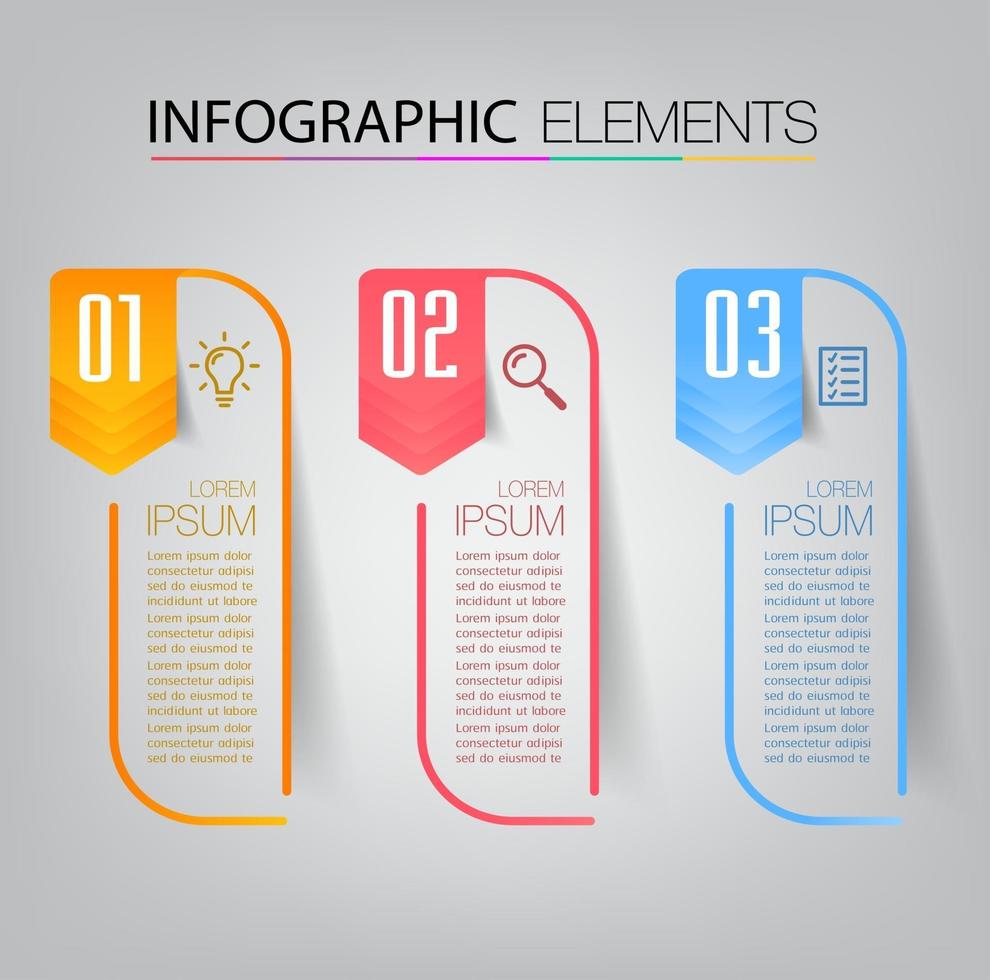 INFOGRAPHIC ELEMENTS

01

LOREM
IPSUM

Lorem ipsum dolor consectetur adipisi sed do eiusmod te incididunt ut labore Lorem ipsum dolor consectetur adipisi sed do eiusmod te Lorem ipsum dolor consectetur adipisi sed do eiusmod te incididunt ut labore Lorem ipsum dolor consectetur adipisi sed do eiusmod te

02

LOREM
IPSUM

Lorem ipsum dolor consectetur adipisi sed do eiusmod te incididunt ut labore Lorem ipsum dolor consectetur adipisi sed do eiusmod te Lorem ipsum dolor consectetur adipisi sed do eiusmod te incididunt ut labore Lorem ipsum dolor consectetur adipisi sed do eiusmod te

03

LOREM
IPSUM

Lorem ipsum dolor consectetur adipisi sed do eiusmod te incididunt ut labore Lorem ipsum dolor consectetur adipisi sed do eiusmod te Lorem ipsum dolor consectetur adipisi sed do eiusmod te incididunt ut labore Lorem ipsum dolor consectetur adipisi sed do eiusmod te