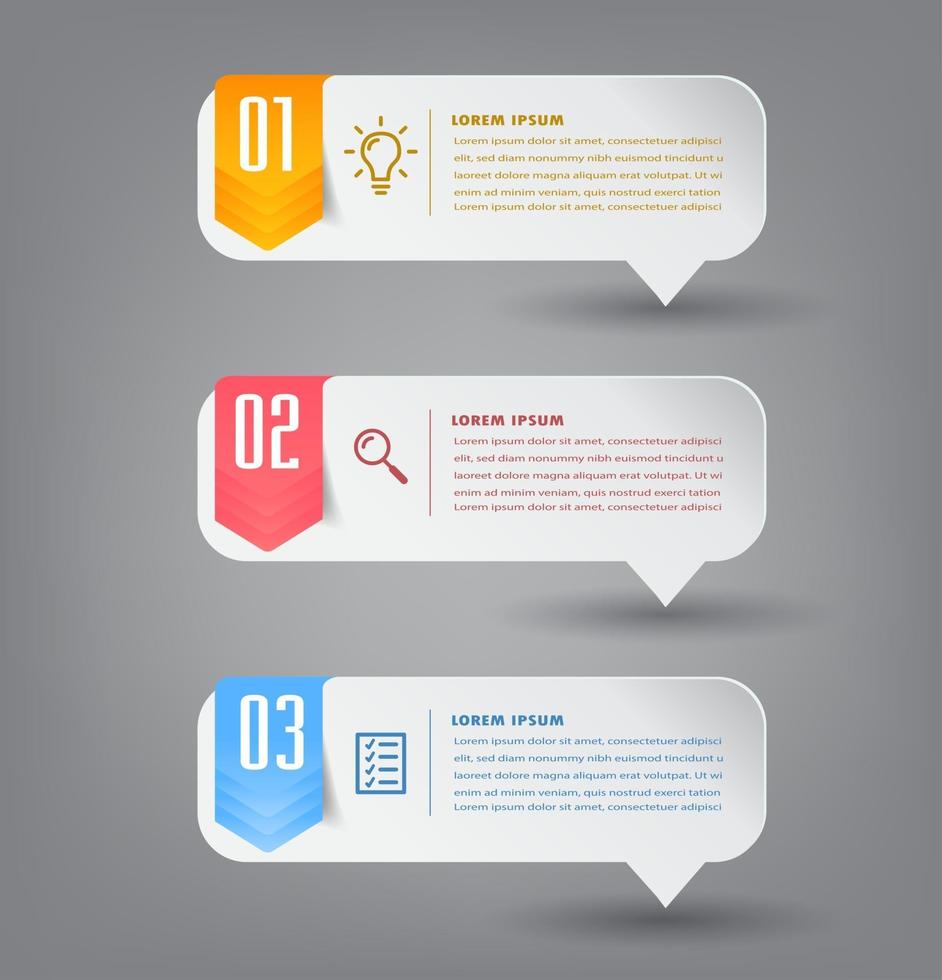 01

LOREM IPSUM

Lorem ipsum dolor sit amet, consectetuer adipisci elit, sed diam nonummy nibh euismod tincidunt u laoreet dolore magna aliquam erat volutpat. Ut wi enim ad minim veniam, quis nostrud exerci tation Lorem ipsum dolor sit amet, consectetuer adipisci

02

LOREM IPSUM

Lorem ipsum dolor sit amet, consectetuer adipisci elit, sed diam nonummy nibh euismod tincidunt u laoreet dolore magna aliquam erat volutpat. Ut wi enim ad minim veniam, quis nostrud exerci tation Lorem ipsum dolor sit amet, consectetuer adipisci

03

LOREM IPSUM

Lorem ipsum dolor sit amet, consectetuer adipisci elit, sed diam nonummy nibh euismod tincidunt u laoreet dolore magna aliquam erat volutpat. Ut wi enim ad minim veniam, quis nostrud exerci tation Lorem ipsum dolor sit amet, consectetuer adipisci