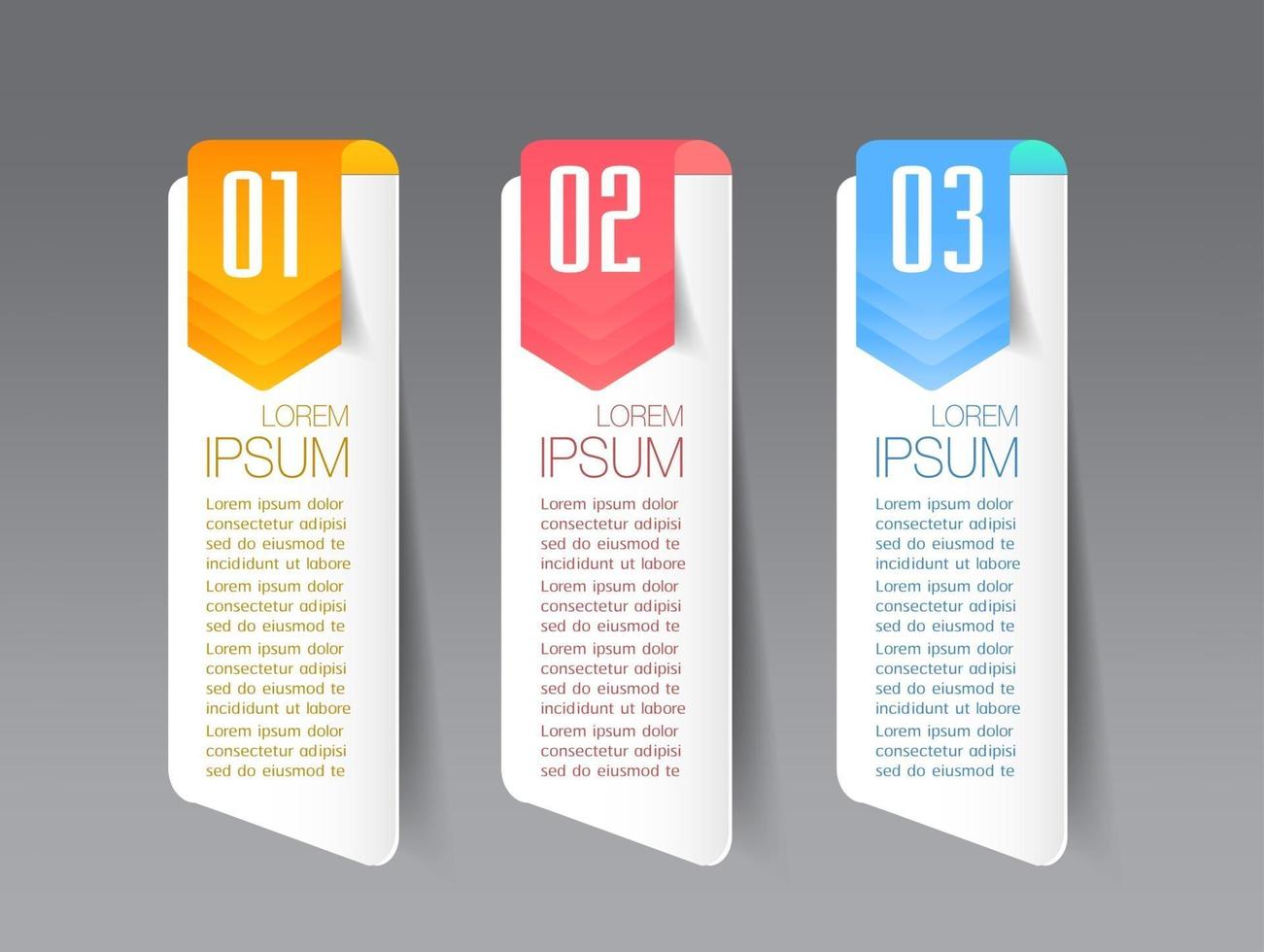 01

LOREM
IPSUM

Lorem ipsum dolor consectetur adipisi sed do eiusmod te incididunt ut labore
Lorem ipsum dolor consectetur adipisi sed do eiusmod te
Lorem ipsum dolor consectetur adipisi sed do eiusmod te incididunt ut labore
Lorem ipsum dolor consectetur adipisi sed do eiusmod te

02

LOREM
IPSUM

Lorem ipsum dolor consectetur adipisi sed do eiusmod te incididunt ut labore
Lorem ipsum dolor consectetur adipisi sed do eiusmod te
Lorem ipsum dolor consectetur adipisi sed do eiusmod te incididunt ut labore
Lorem ipsum dolor consectetur adipisi sed do eiusmod te

03

LOREM
IPSUM

Lorem ipsum dolor consectetur adipisi sed do eiusmod te incididunt ut labore
Lorem ipsum dolor consectetur adipisi sed do eiusmod te
Lorem ipsum dolor consectetur adipisi sed do eiusmod te incididunt ut labore
Lorem ipsum dolor consectetur adipisi sed do eiusmod te