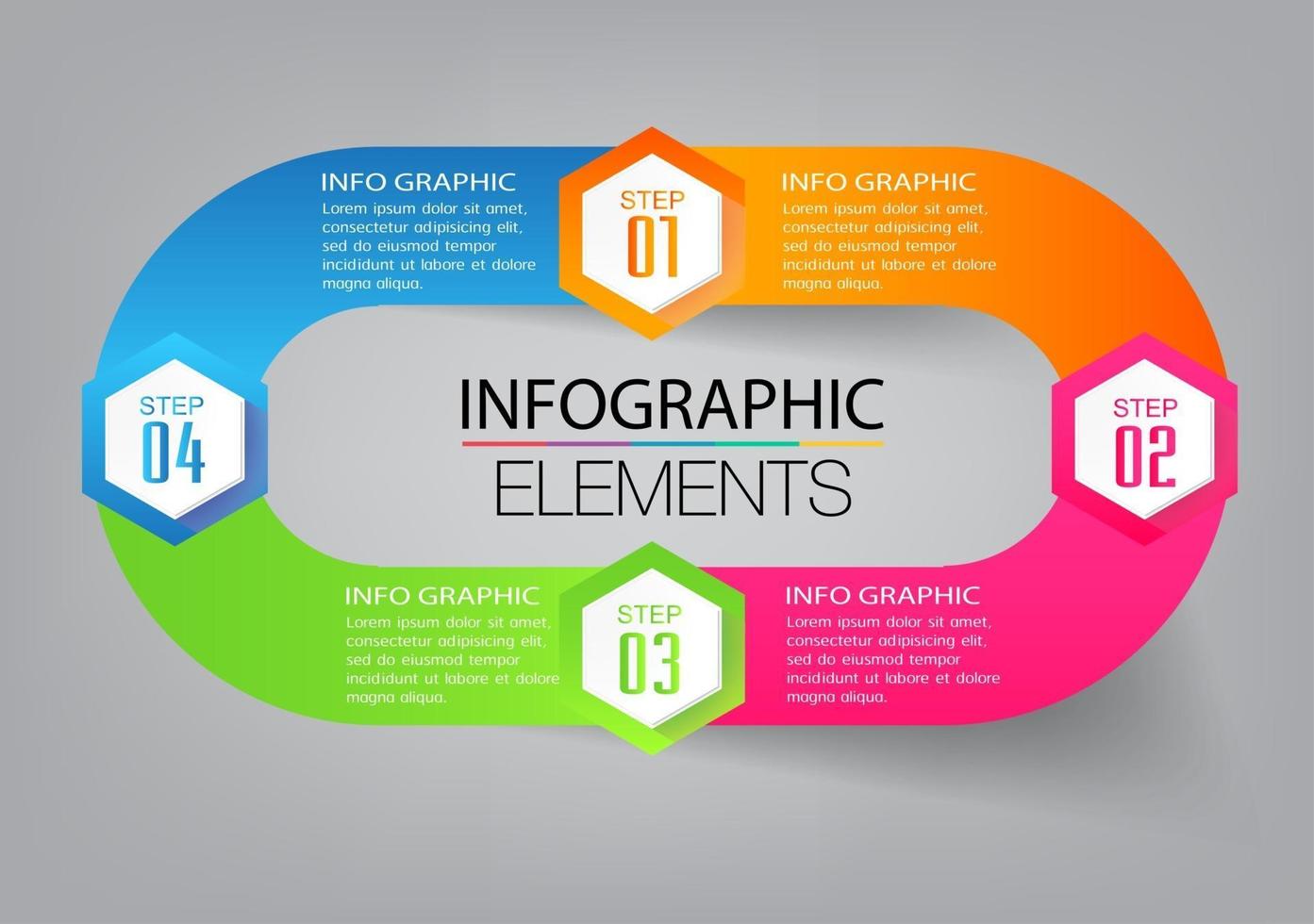 INFO GRAPHIC
Lorem ipsum dolor sit amet, consectetur adipisicing elit, sed do eiusmod tempor incididunt ut labore et dolore magna aliqua.

STEP
01

INFO GRAPHIC
Lorem ipsum dolor sit amet, consectetur adipisicing elit, sed do eiusmod tempor incididunt ut labore et dolore magna aliqua.

STEP
04

INFOGRAPHIC
ELEMENTS

STEP
02

INFO GRAPHIC
Lorem ipsum dolor sit amet, consectetur adipisicing elit, sed do eiusmod tempor incididunt ut labore et dolore magna aliqua.

STEP
03

INFO GRAPHIC
Lorem ipsum dolor sit amet, consectetur adipisicing elit, sed do eiusmod tempor incididunt ut labore et dolore magna aliqua.