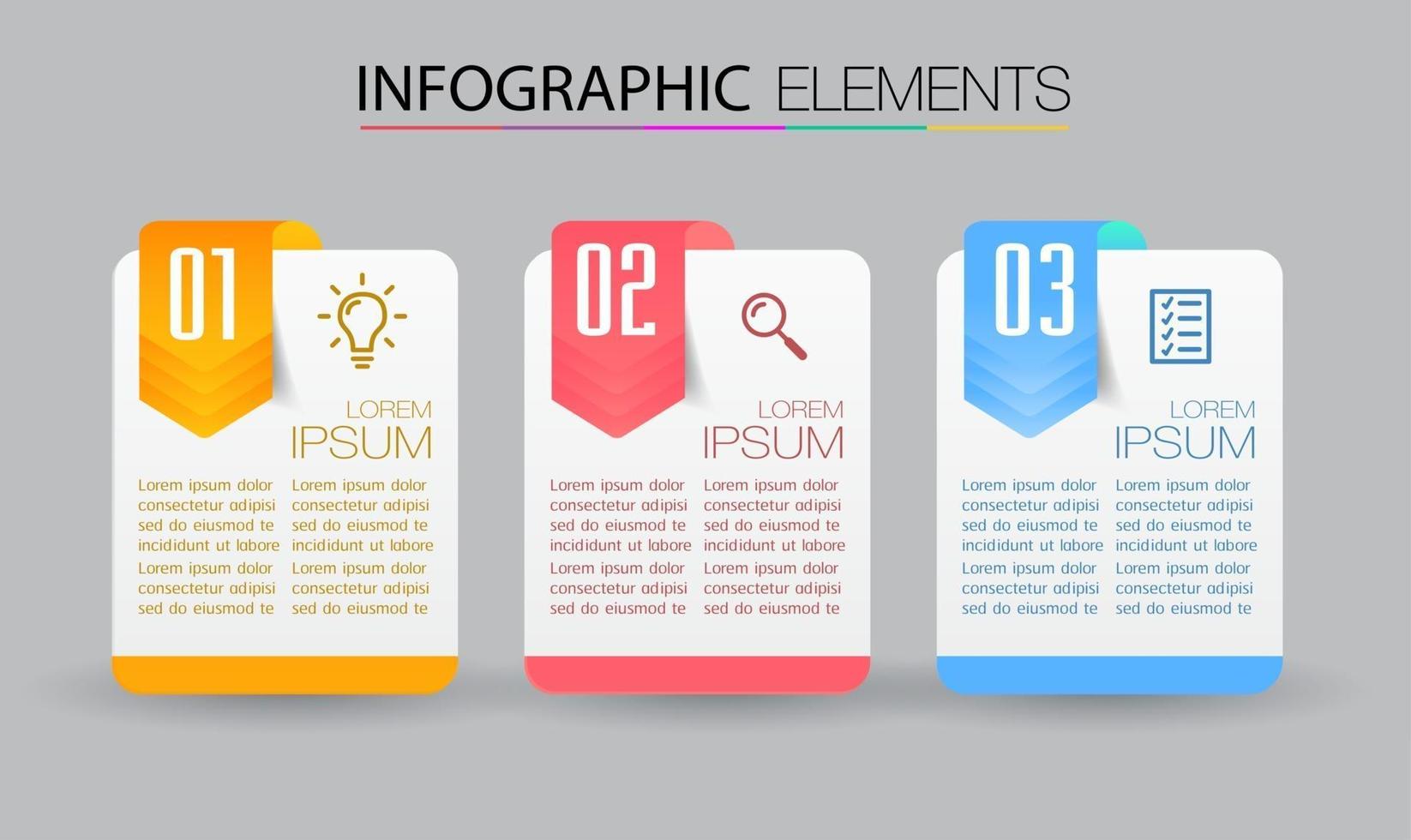 INFOGRAPHIC ELEMENTS

01

LOREM
IPSUM

Lorem ipsum dolor consectetur adipisi sed do eiusmod te incididunt ut labore
Lorem ipsum dolor consectetur adipisi sed do eiusmod te

Lorem ipsum dolor consectetur adipisi sed do eiusmod te incididunt ut labore
Lorem ipsum dolor consectetur adipisi sed do eiusmod te

02

LOREM
IPSUM

Lorem ipsum dolor consectetur adipisi sed do eiusmod te incididunt ut labore
Lorem ipsum dolor consectetur adipisi sed do eiusmod te

Lorem ipsum dolor consectetur adipisi sed do eiusmod te incididunt ut labore
Lorem ipsum dolor consectetur adipisi sed do eiusmod te

03

LOREM
IPSUM

Lorem ipsum dolor consectetur adipisi sed do eiusmod te incididunt ut labore
Lorem ipsum dolor consectetur adipisi sed do eiusmod te

Lorem ipsum dolor consectetur adipisi sed do eiusmod te incididunt ut labore
Lorem ipsum dolor consectetur adipisi sed do eiusmod te