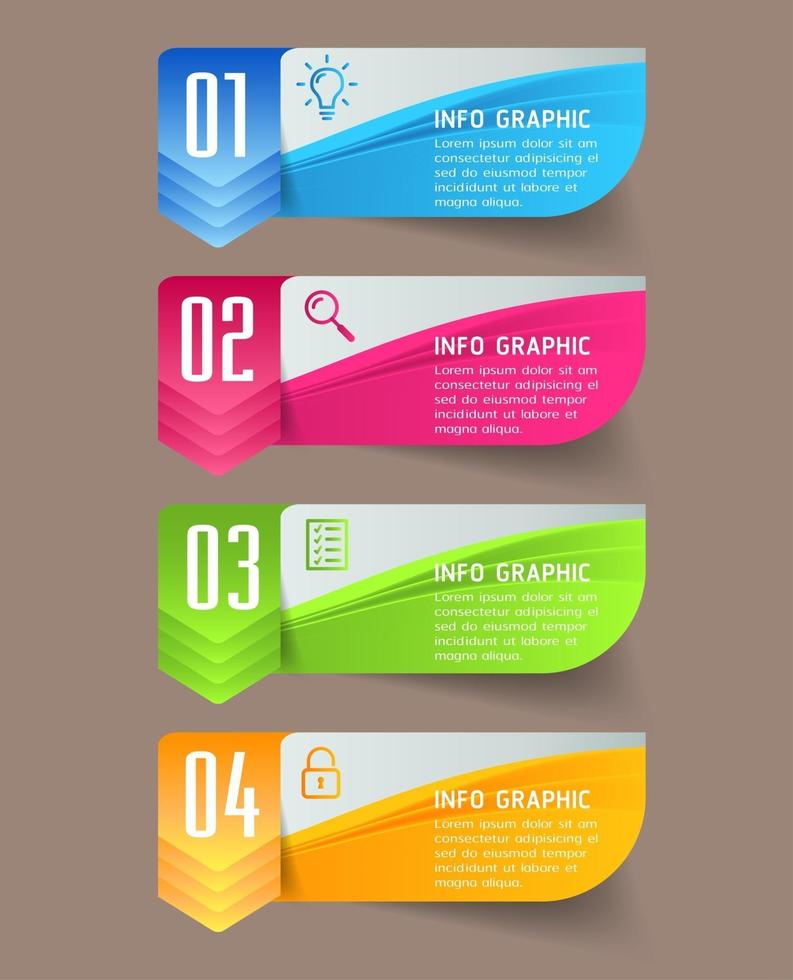 01

INFO GRAPHIC
Lorem ipsum dolor sit am consectetur adipisicing el sed do eiusmod tempor incididunt ut labore et magna aliqua.

02

INFO GRAPHIC
Lorem ipsum dolor sit am consectetur adipisicing el sed do eiusmod tempor incididunt ut labore et magna aliqua.

03

INFO GRAPHIC
Lorem ipsum dolor sit am consectetur adipisicing el sed do eiusmod tempor incididunt ut labore et magna aliqua.

04

INFO GRAPHIC
Lorem ipsum dolor sit am consectetur adipisicing el sed do eiusmod tempor incididunt ut labore et magna aliqua.