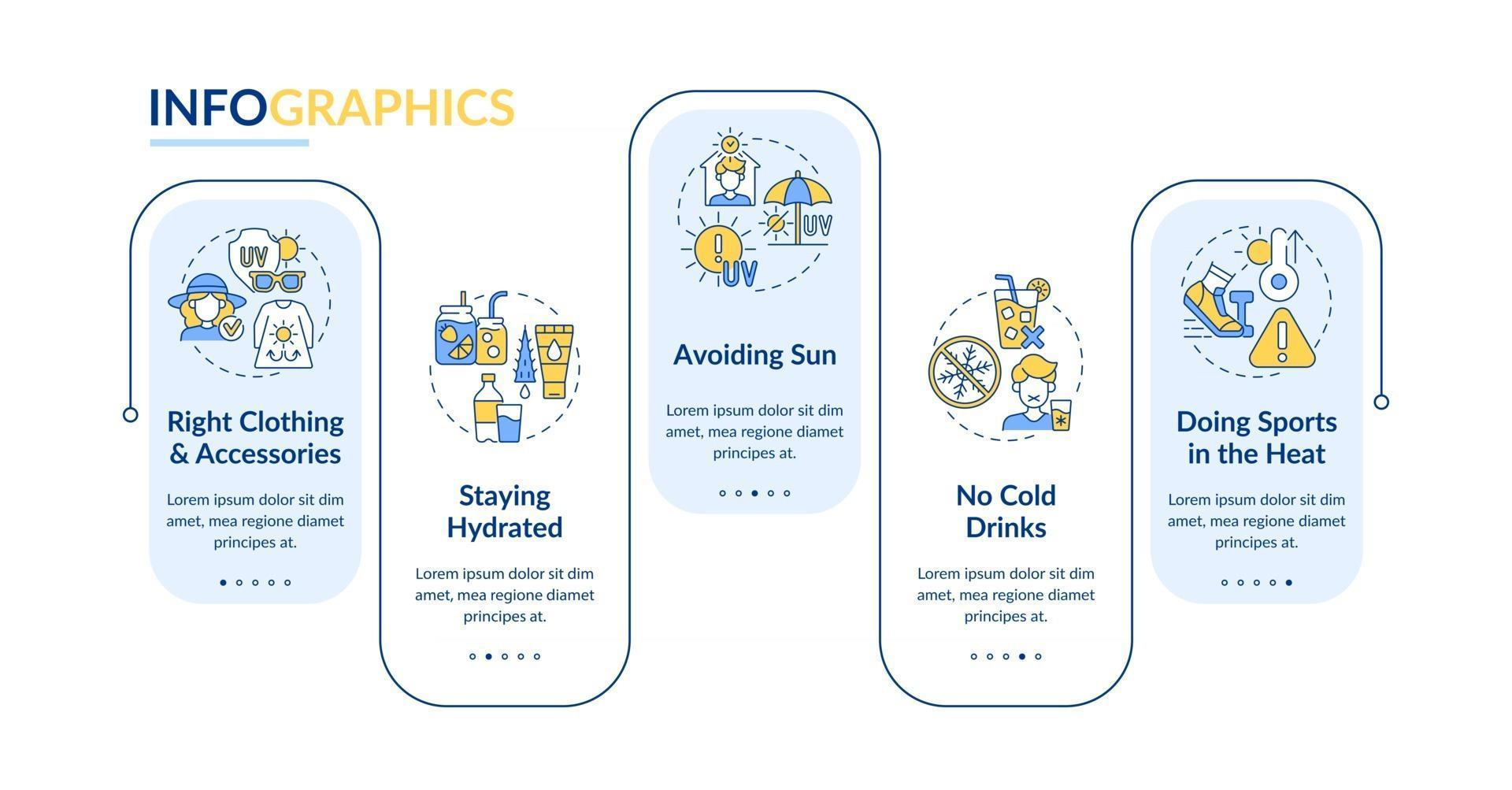 INFOGRAPHICS

UV

Right Clothing & Accessories

Lorem ipsum dolor sit dim amet, mea regione diamet principes at.

Staying Hydrated

Lorem ipsum dolor sit dim amet, mea regione diamet principes at.

UV

UV

Avoiding Sun

Lorem ipsum dolor sit dim amet, mea regione diamet principes at.

No Cold Drinks

Lorem ipsum dolor sit dim amet, mea regione diamet principes at.

Doing Sports in the Heat

Lorem ipsum dolor sit dim amet, mea regione diamet principes at.