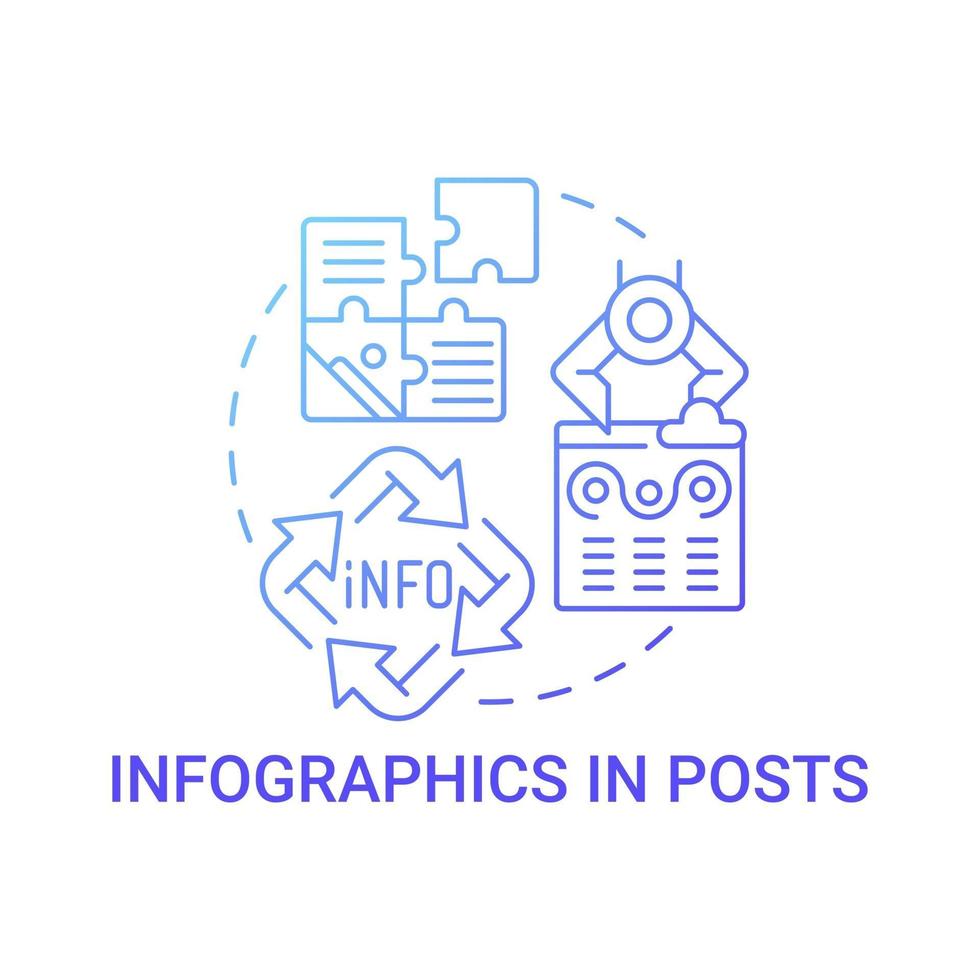 iNFO

INFOGRAPHICS IN POSTS