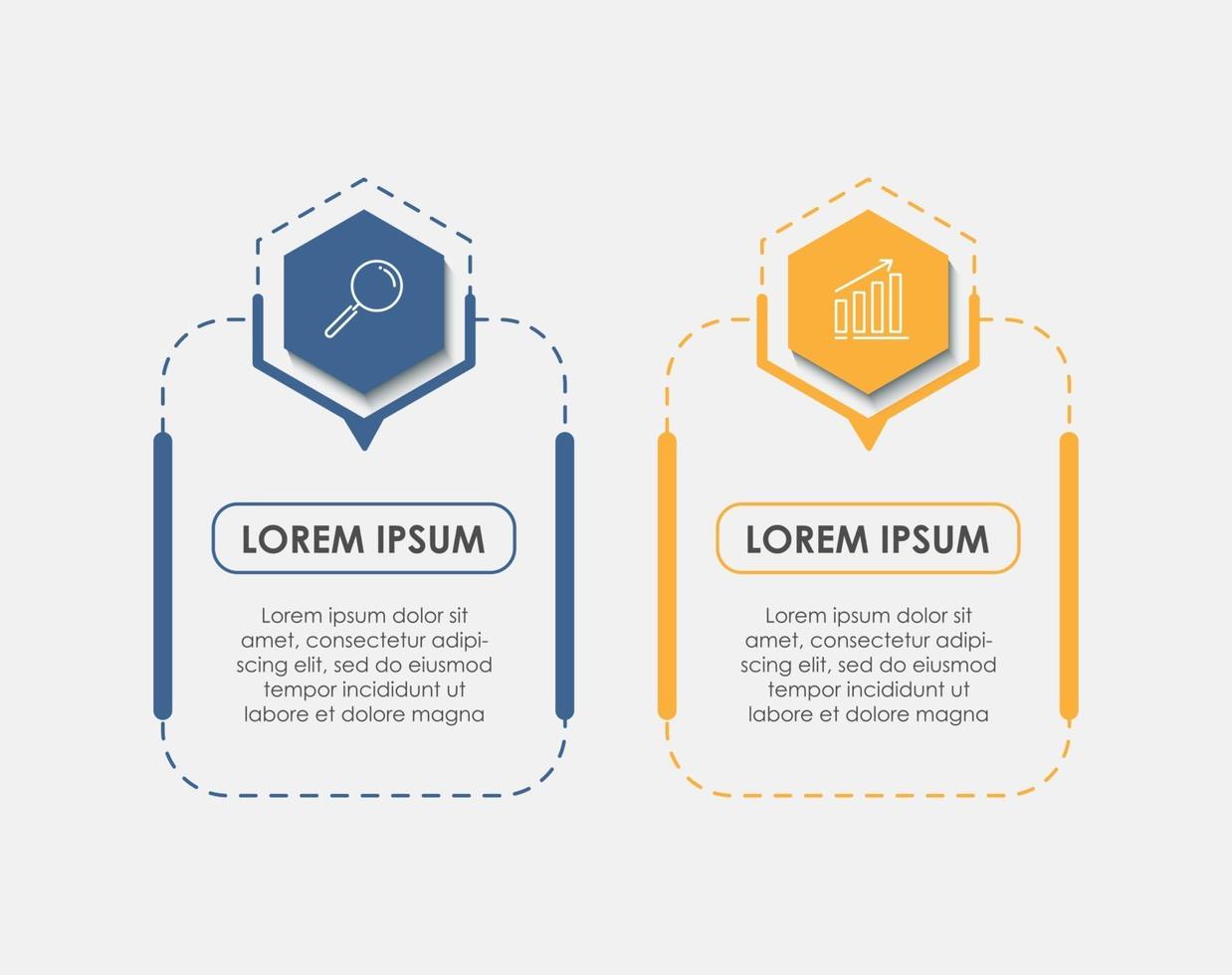 LOREM IPSUM

Lorem ipsum dolor sit amet, consectetur adipiscing elit, sed do eiusmod tempor incididunt ut labore et dolore magna

LOREM IPSUM

Lorem ipsum dolor sit amet, consectetur adipiscing elit, sed do eiusmod tempor incididunt ut labore et dolore magna