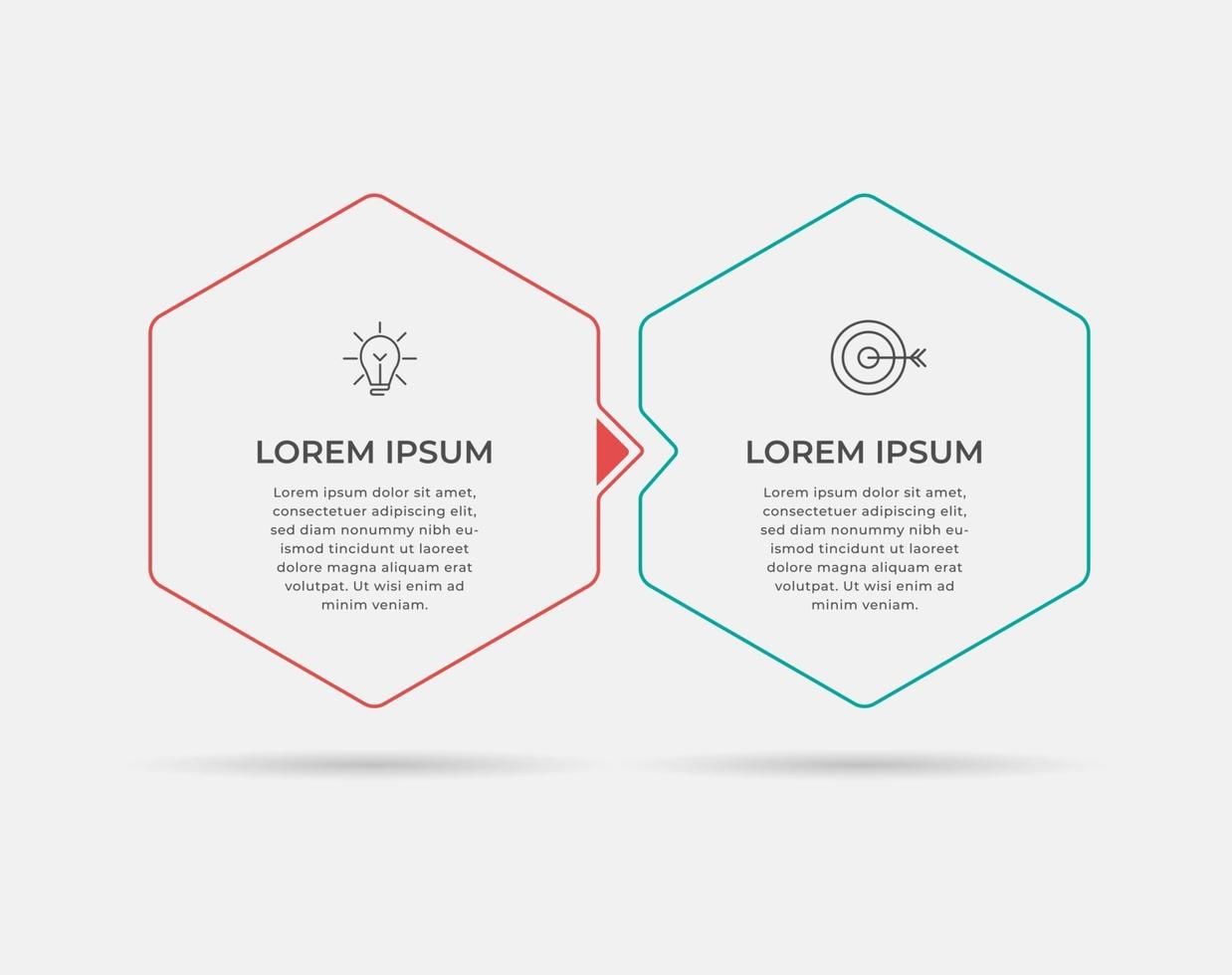 LOREM IPSUM

Lorem ipsum dolor sit amet, consectetuer adipiscing elit, sed diam nonummy nibh euismod tincidunt ut laoreet dolore magna aliquam erat volutpat. Ut wisi enim ad minim veniam.

LOREM IPSUM

Lorem ipsum dolor sit amet, consectetuer adipiscing elit, sed diam nonummy nibh euismod tincidunt ut laoreet dolore magna aliquam erat volutpat. Ut wisi enim ad minim veniam.