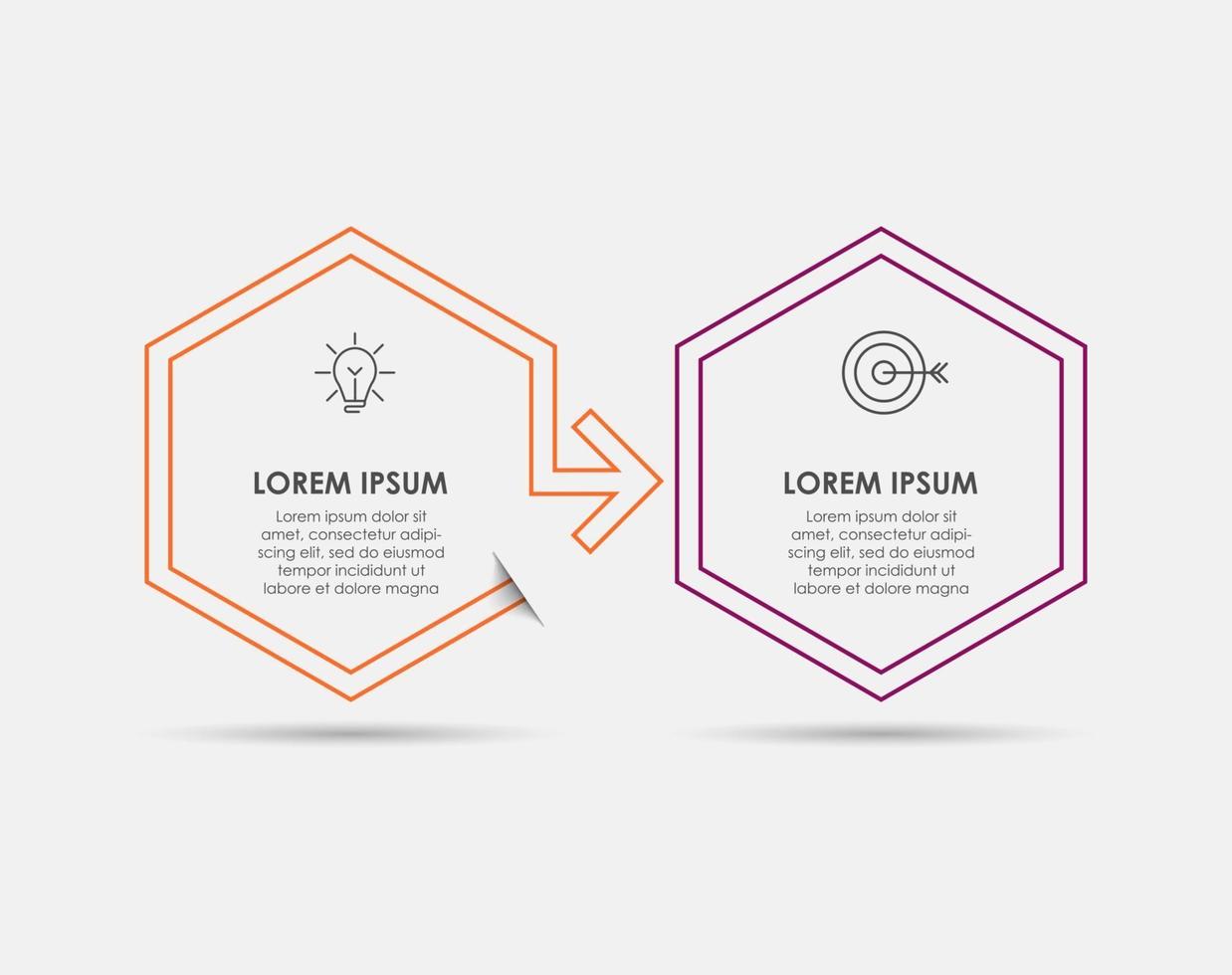 LOREM IPSUM

Lorem ipsum dolor sit amet, consectetur adipiscing elit, sed do eiusmod tempor incididunt ut labore et dolore magna

LOREM IPSUM

Lorem ipsum dolor sit amet, consectetur adipiscing elit, sed do eiusmod tempor incididunt ut labore et dolore magna