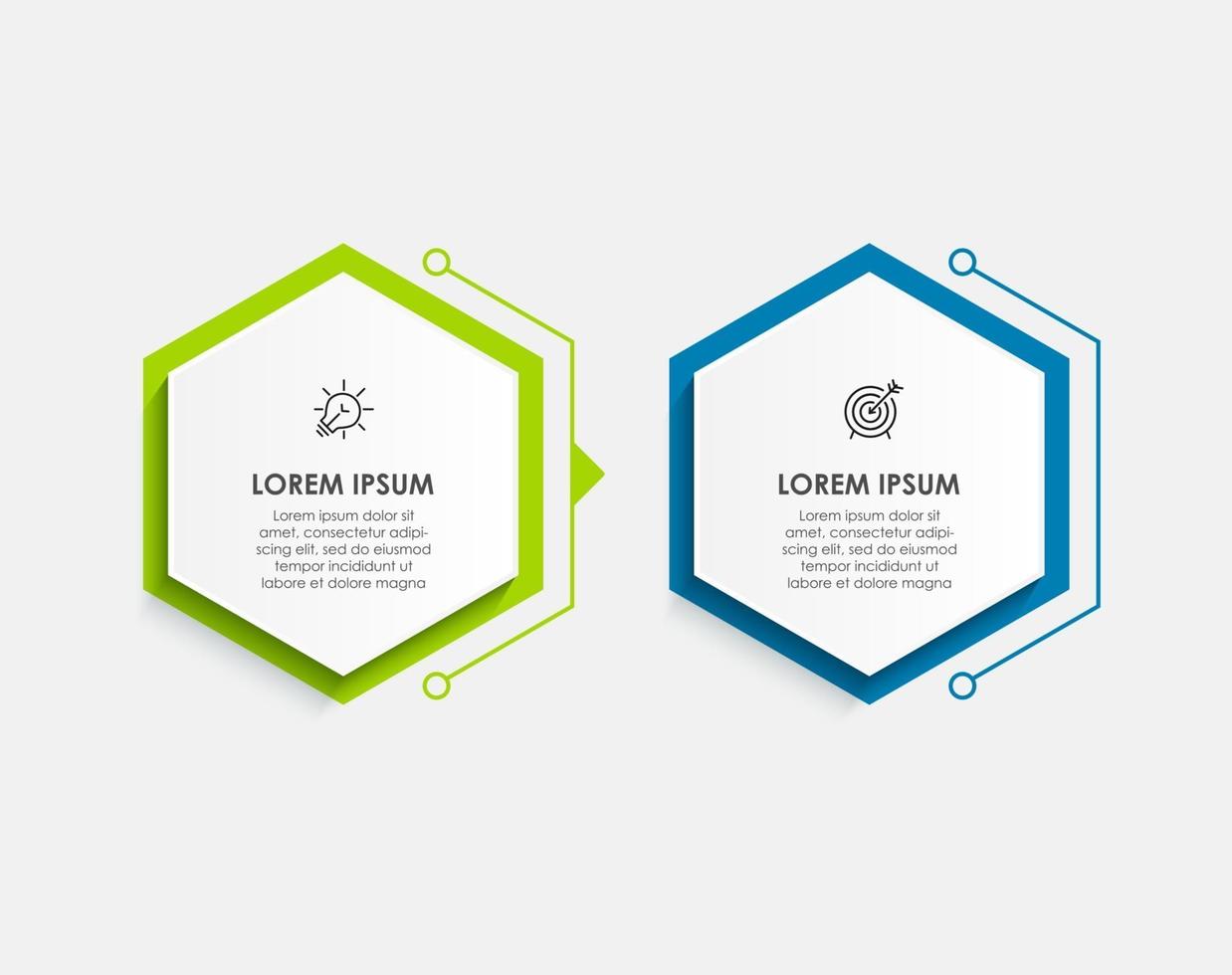 LOREM IPSUM

Lorem ipsum dolor sit amet, consectetur adipiscing elit, sed do eiusmod tempor incididunt ut labore et dolore magna

LOREM IPSUM

Lorem ipsum dolor sit amet, consectetur adipiscing elit, sed do eiusmod tempor incididunt ut labore et dolore magna