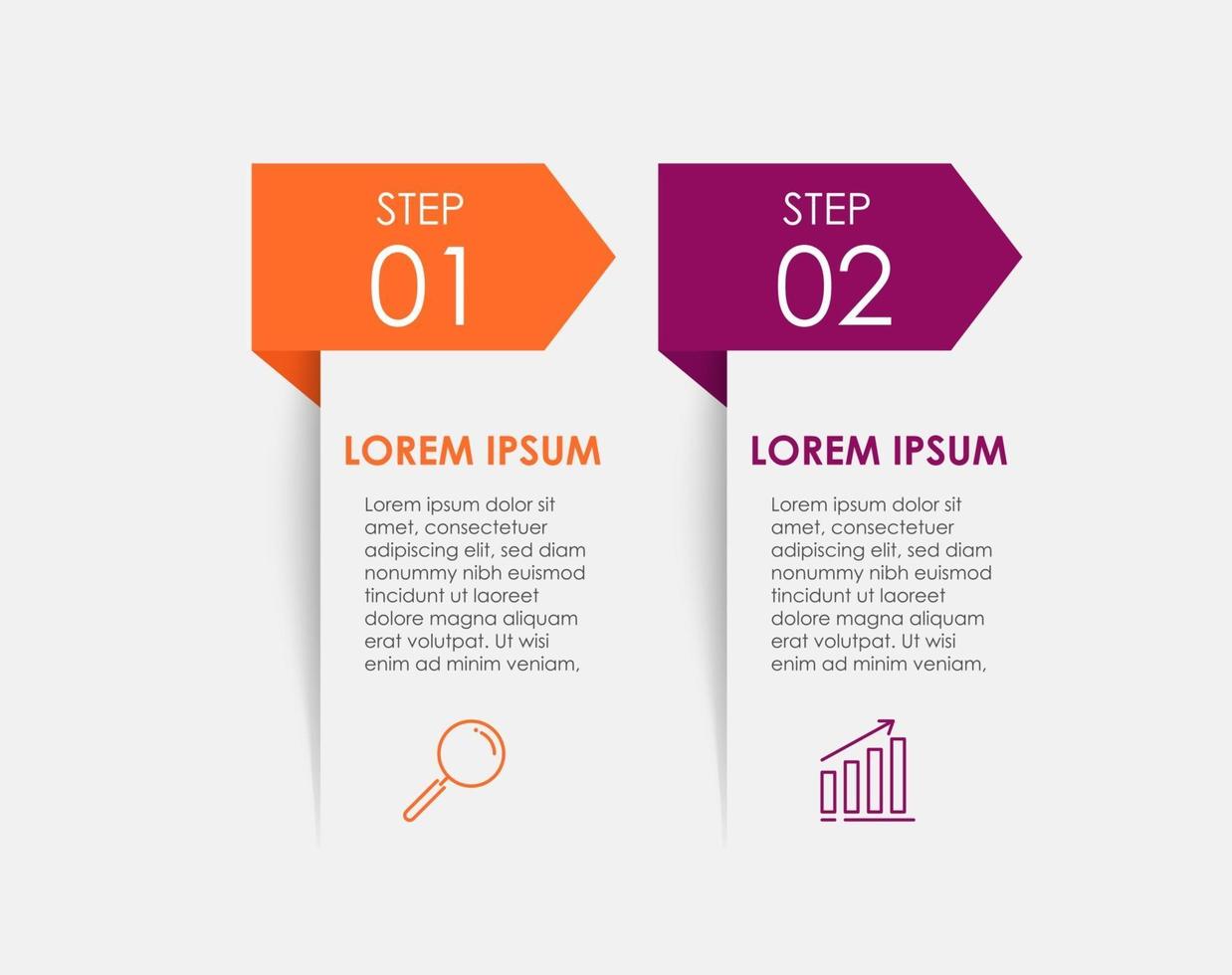 STEP
01

LOREM IPSUM

Lorem ipsum dolor sit amet, consectetuer adipiscing elit, sed diam nonummy nibh euismod tincidunt ut laoreet dolore magna aliquam erat volutpat. Ut wisi enim ad minim veniam,

STEP
02

LOREM IPSUM

Lorem ipsum dolor sit amet, consectetuer adipiscing elit, sed diam nonummy nibh euismod tincidunt ut laoreet dolore magna aliquam erat volutpat. Ut wisi enim ad minim veniam,