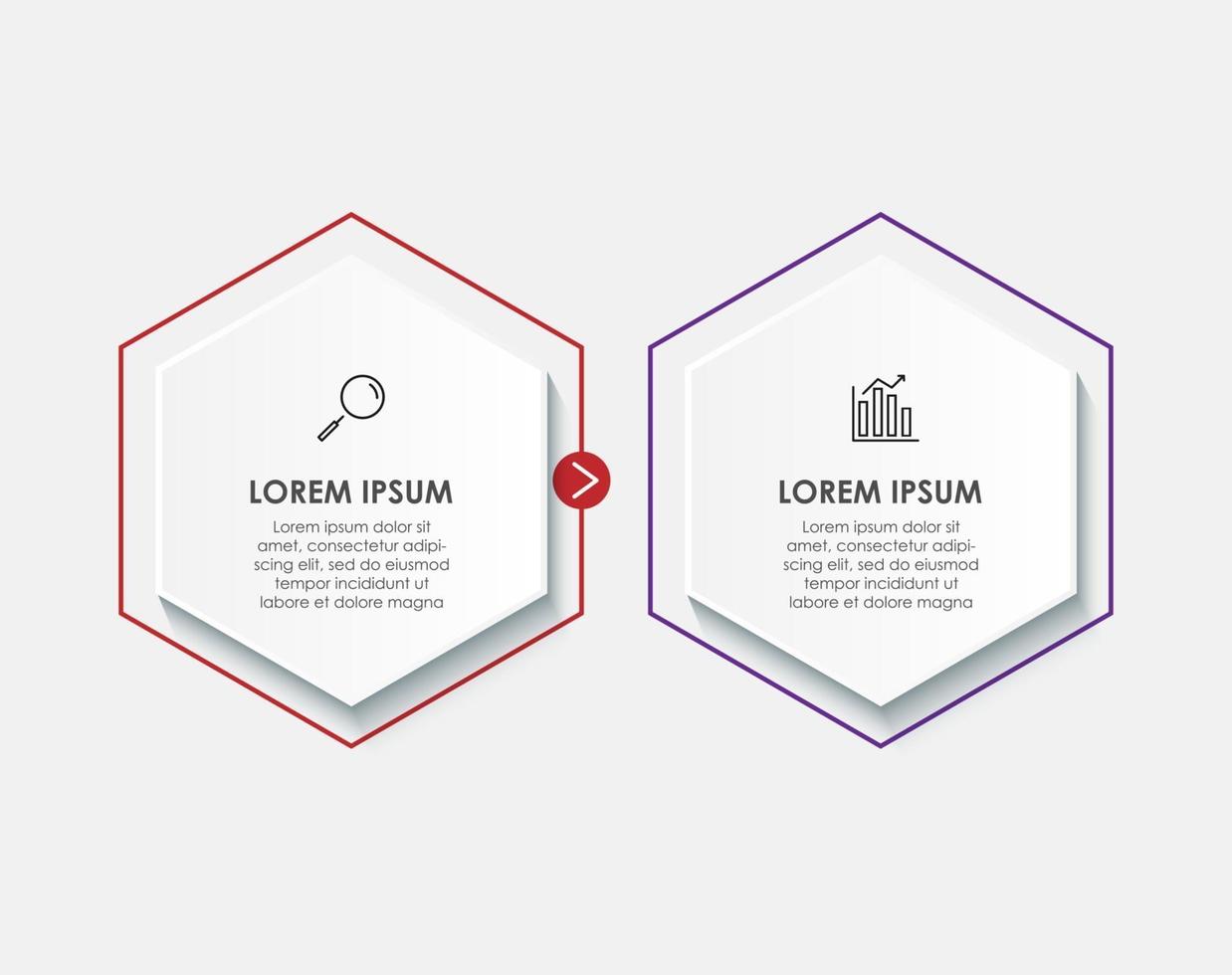 LOREM IPSUM

Lorem ipsum dolor sit amet, consectetur adipiscing elit, sed do eiusmod tempor incididunt ut labore et dolore magna

LOREM IPSUM

Lorem ipsum dolor sit amet, consectetur adipiscing elit, sed do eiusmod tempor incididunt ut labore et dolore magna