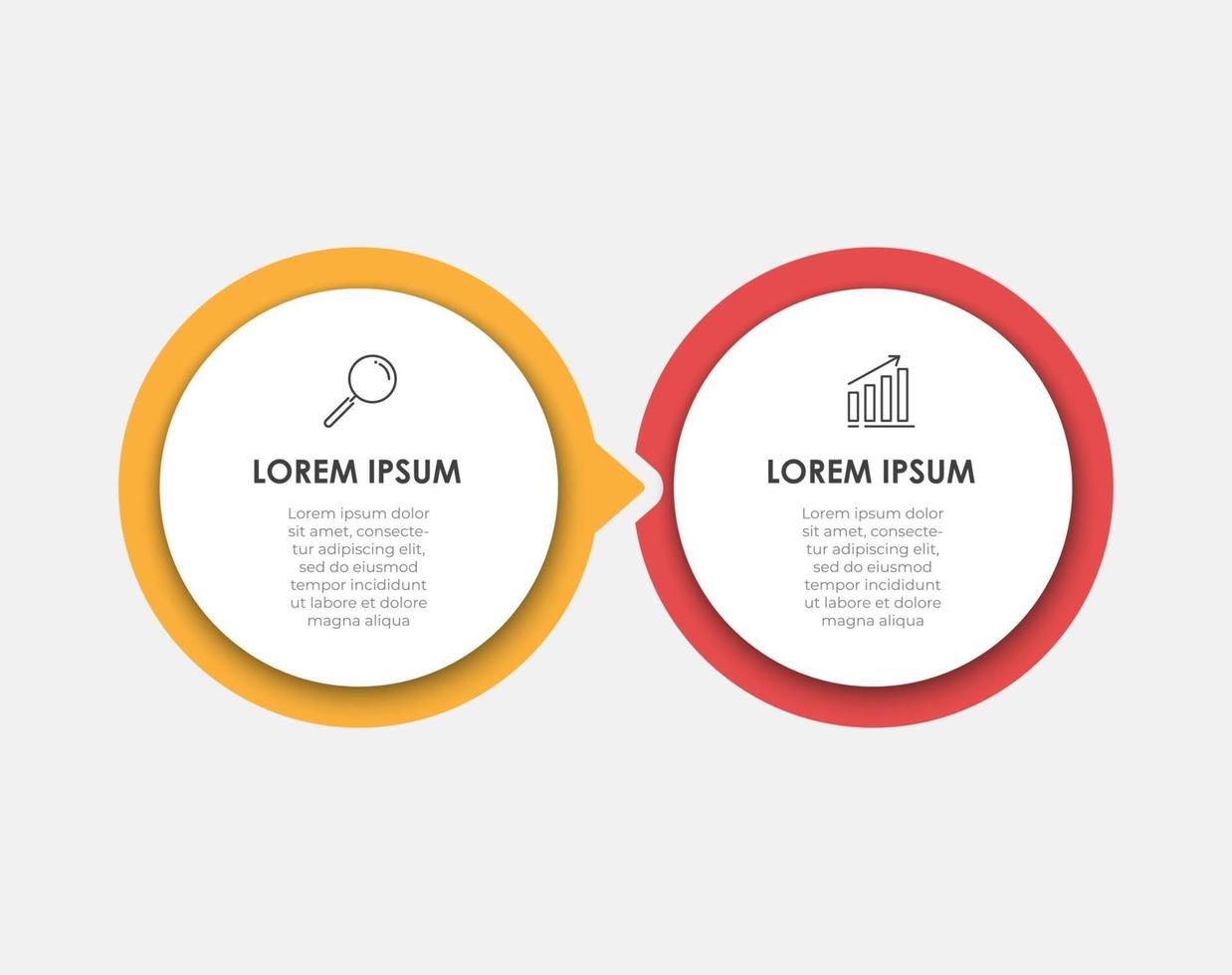 LOREM IPSUM

Lorem ipsum dolor sit amet, consectetur adipiscing elit, sed do eiusmod tempor incididunt ut labore et dolore magna aliqua

LOREM IPSUM

Lorem ipsum dolor sit amet, consectetur adipiscing elit, sed do eiusmod tempor incididunt ut labore et dolore magna aliqua