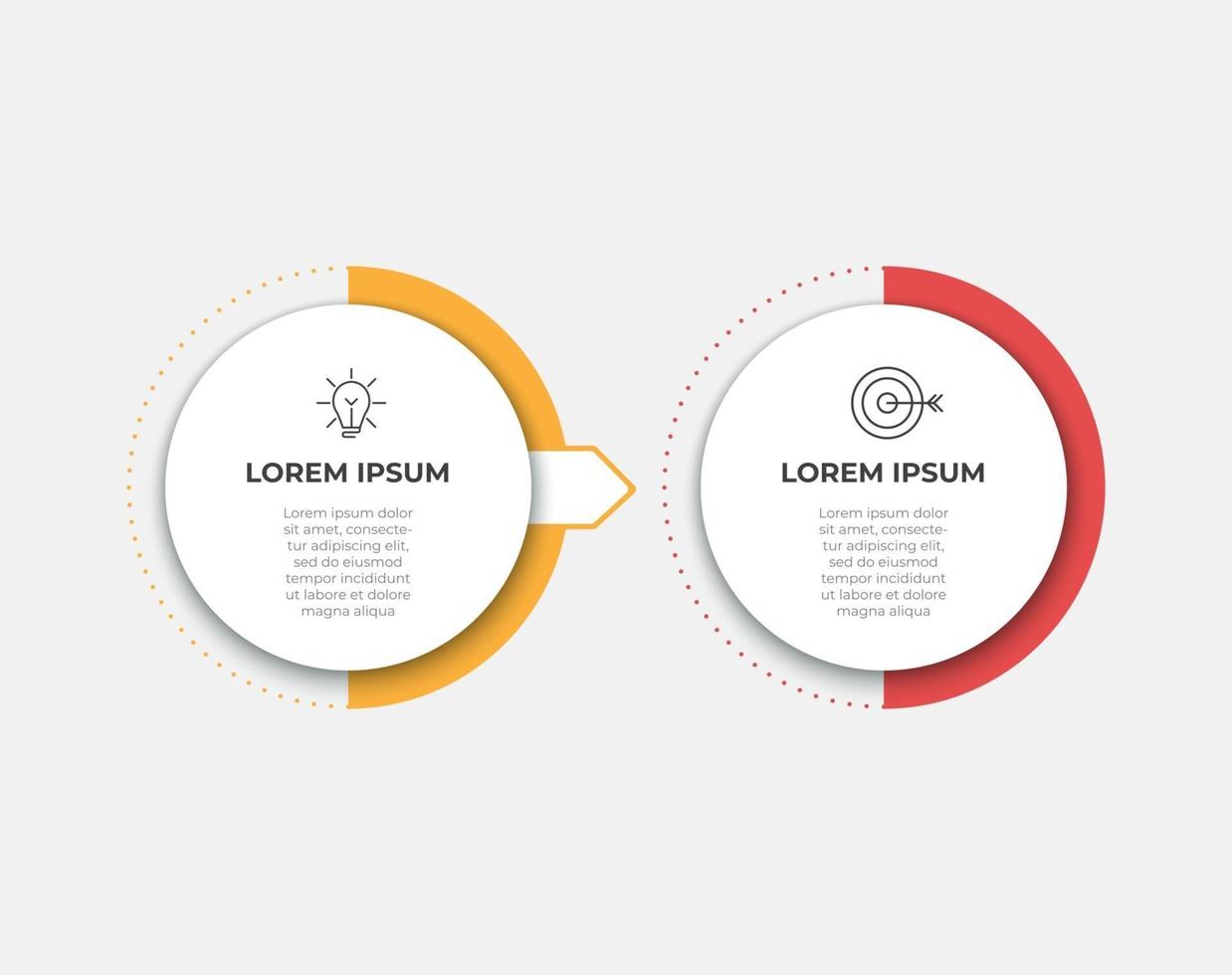 LOREM IPSUM

Lorem ipsum dolor sit amet, consectetur adipiscing elit, sed do eiusmod tempor incididunt ut labore et dolore magna aliqua

LOREM IPSUM

Lorem ipsum dolor sit amet, consectetur adipiscing elit, sed do eiusmod tempor incididunt ut labore et dolore magna aliqua