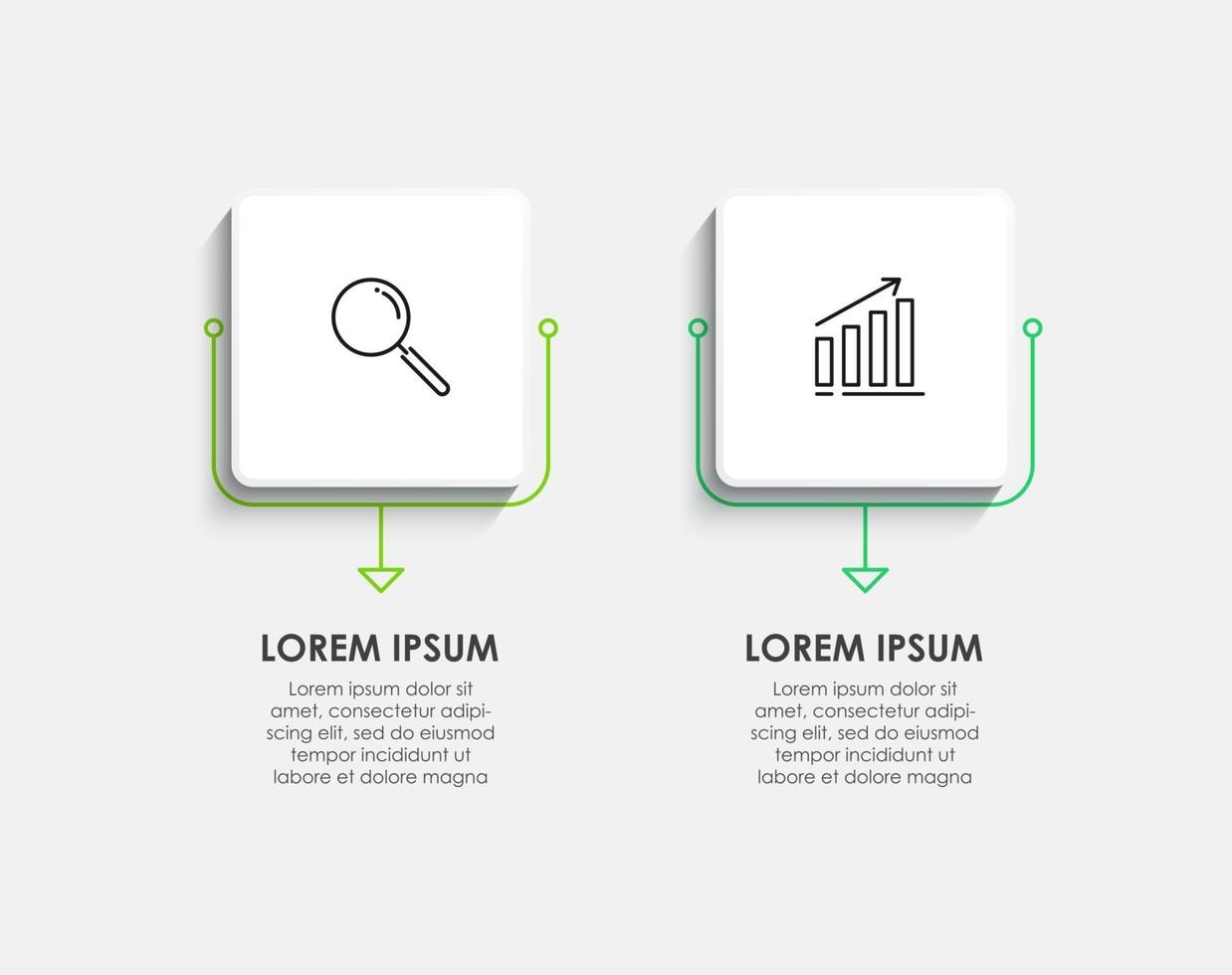 LOREM IPSUM

Lorem ipsum dolor sit amet, consectetur adipiscing elit, sed do eiusmod tempor incididunt ut labore et dolore magna

LOREM IPSUM

Lorem ipsum dolor sit amet, consectetur adipiscing elit, sed do eiusmod tempor incididunt ut labore et dolore magna